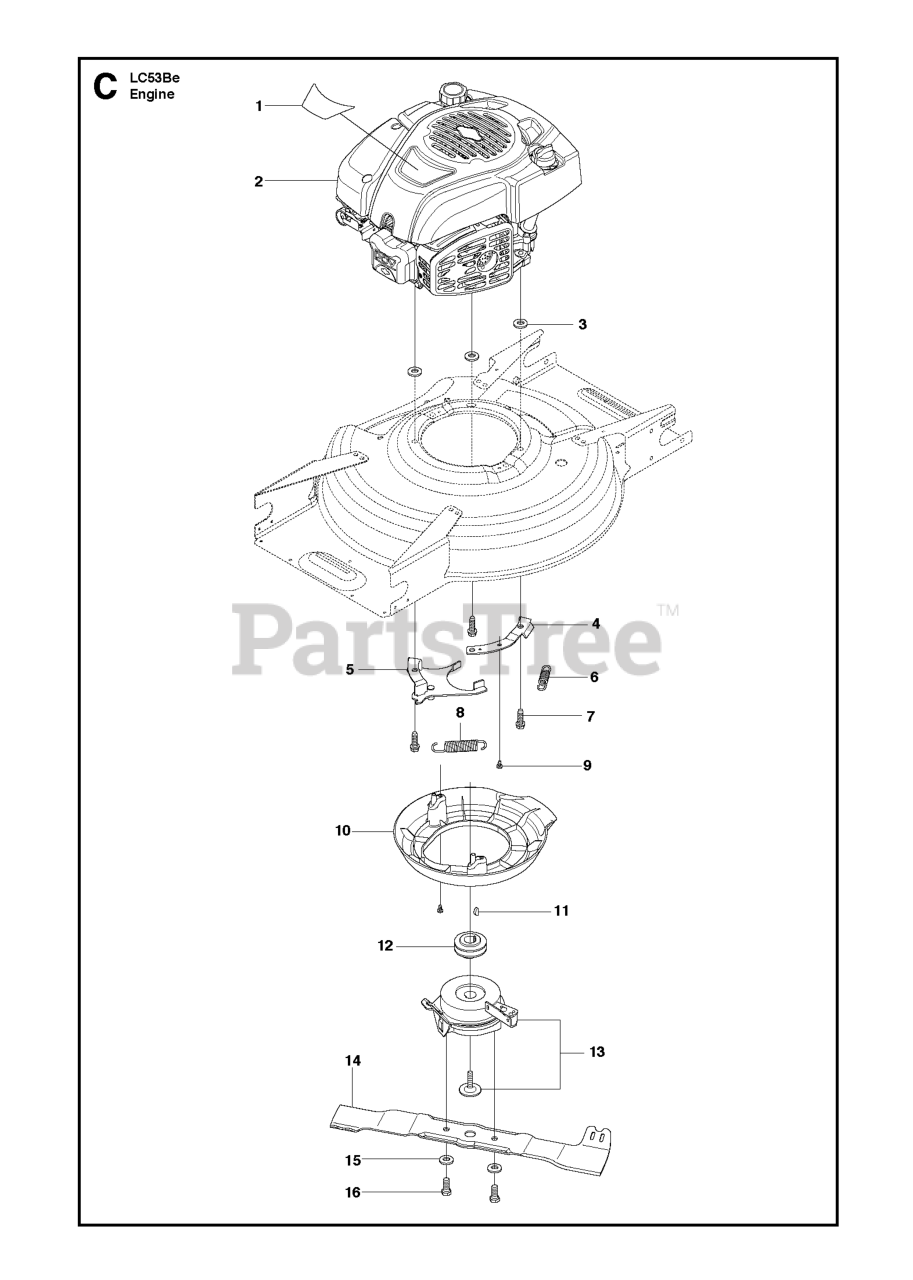 C LC53Be
Engine

1
2
3
PartsTree™
4
5
6
7
8
9
10
11
12
13
14
15
16