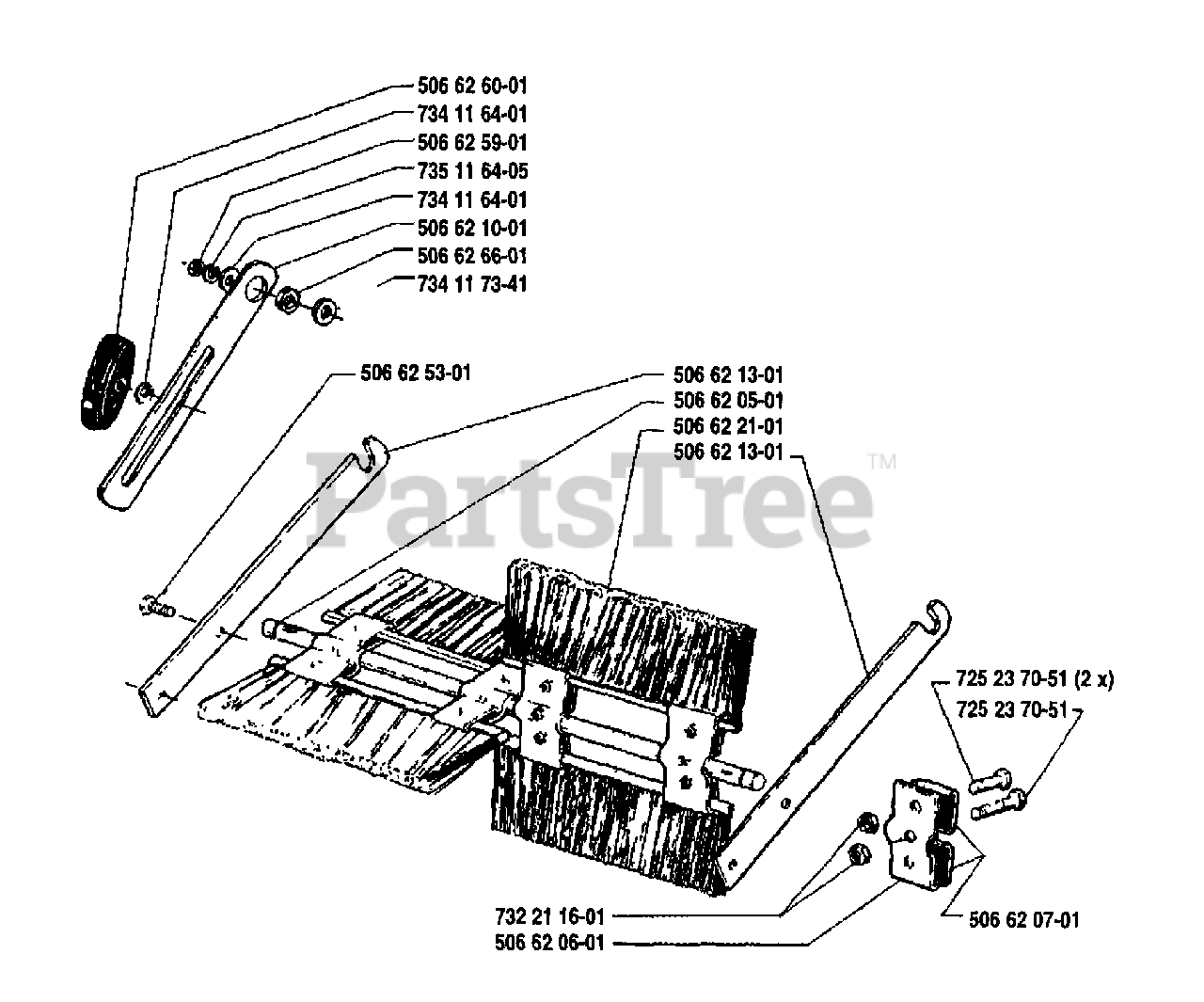 506 62 60-01
734 11 64-01
506 62 59-01
735 11 64-05
734 11 64-01
506 62 10-01
506 62 66-01
734 11 73-41

506 62 53-01

506 62 13-01
506 62 05-01
506 62 21-01
506 62 13-01

PartsTree™

725 23 70-51 (2 x)
725 23 70-51

732 21 16-01
506 62 06-01
506 62 07-01