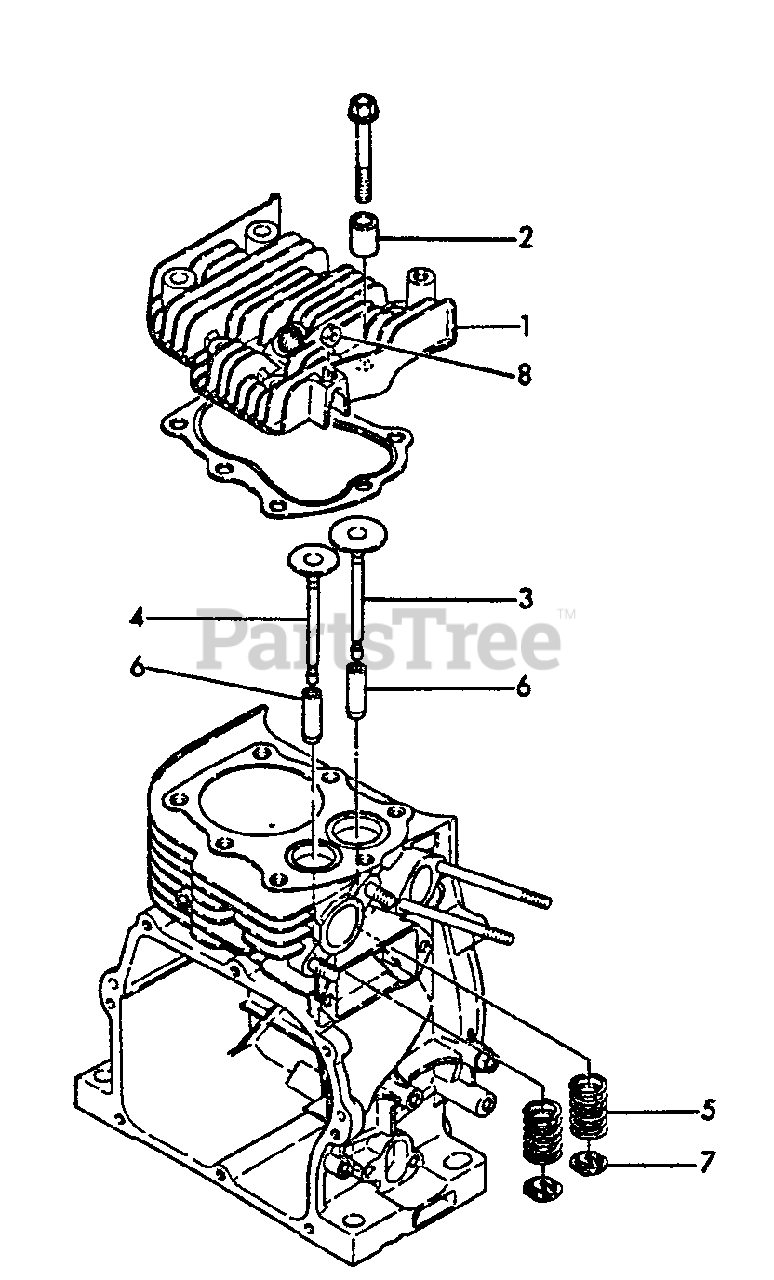 2
1
8
3
4
PartsTree™
6
6
5
7