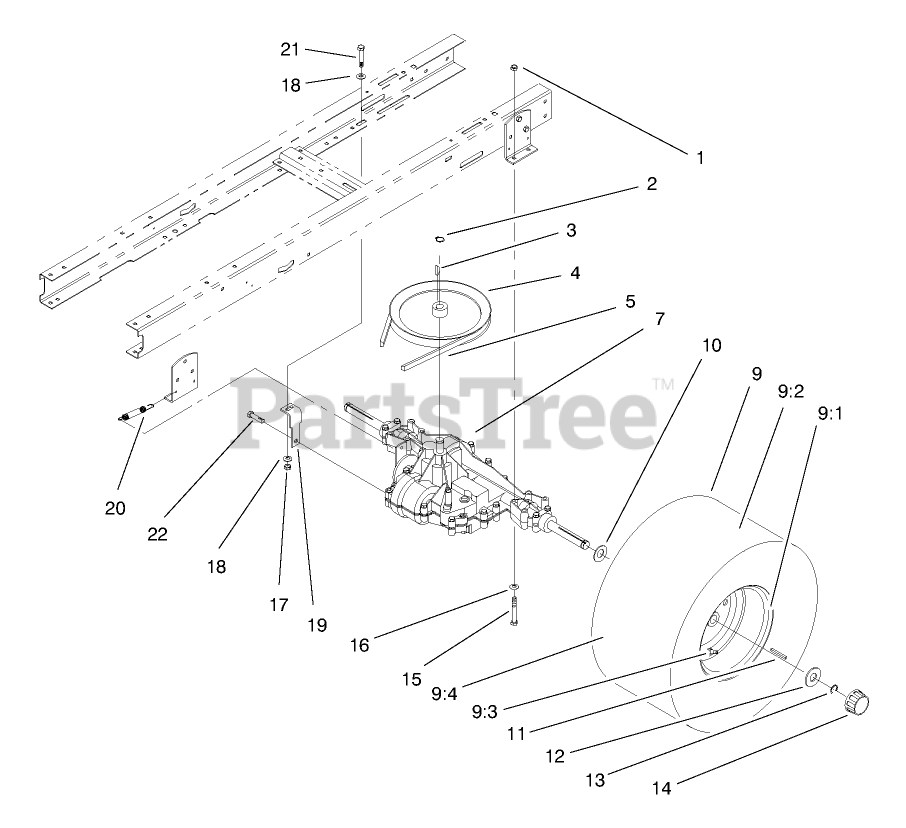 21
18
1
2
3
4
5
7
10
9
9:2
9:1
PartsTree™
20
22
18
17
19
16
15
9:4
9:3
11
12
13
14