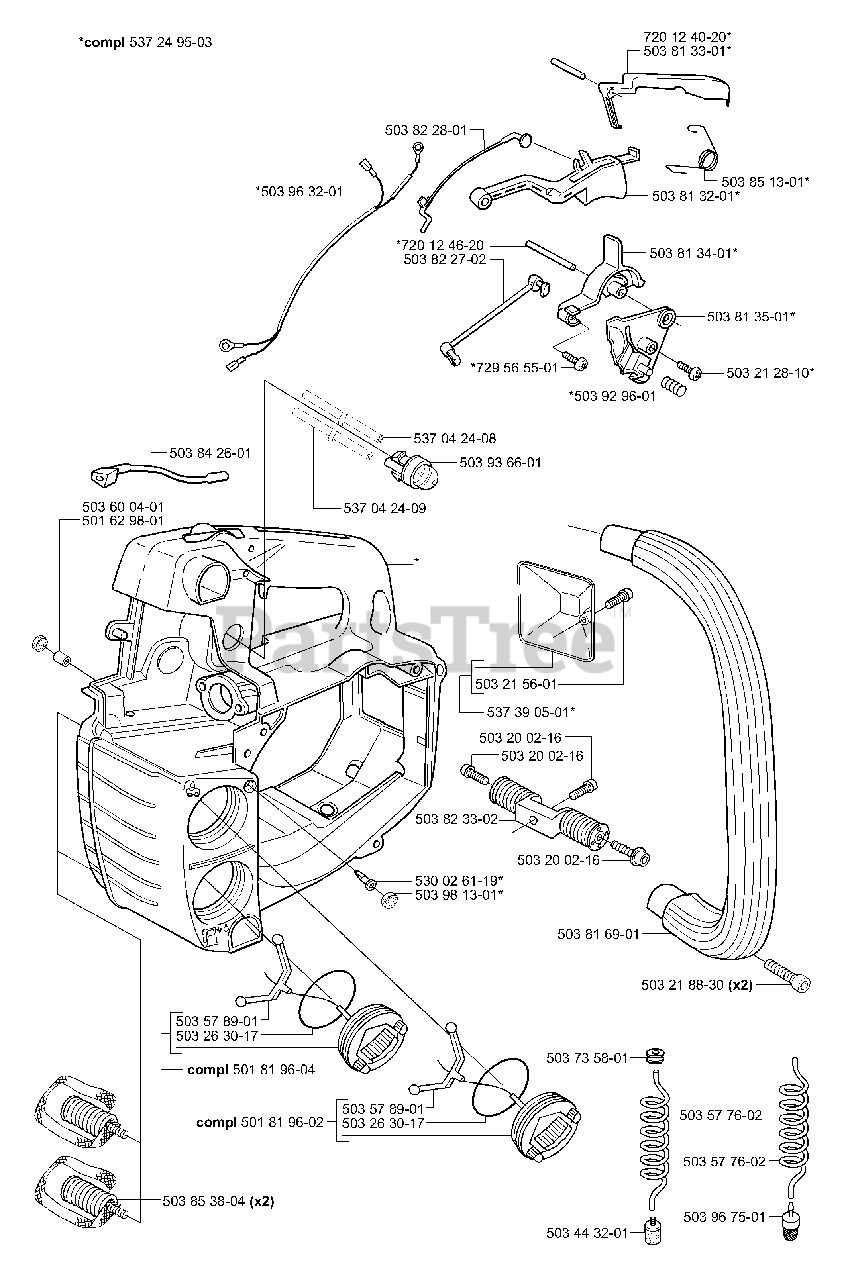 *compl 537 24 95-03

720 12 40-20*
503 81 33-01*

503 82 28-01

503 85 13-01*

*503 96 32-01

503 81 32-01*

*720 12 46-20
503 82 27-02

503 81 34-01*

503 81 35-01*

*729 56 55-01

503 21 28-10*

*503 92 96-01

537 04 24-08

503 84 26-01

503 93 66-01

537 04 24-09

503 60 04-01
501 62 98-01

*

PartsTree

503 21 56-01

537 39 05-01*

503 20 02-16
503 20 02-16

503 82 33-02

503 20 02-16

530 02 61-19*
503 98 13-01*

503 81 69-01

503 21 88-30 (x2)

503 57 89-01
503 26 30-17

compl 501 81 96-04

503 73 58-01

compl 501 81 96-02

503 57 89-01
503 26 30-17

503 57 76-02

503 57 76-02

503 85 38-04 (x2)

503 44 32-01

503 96 75-01