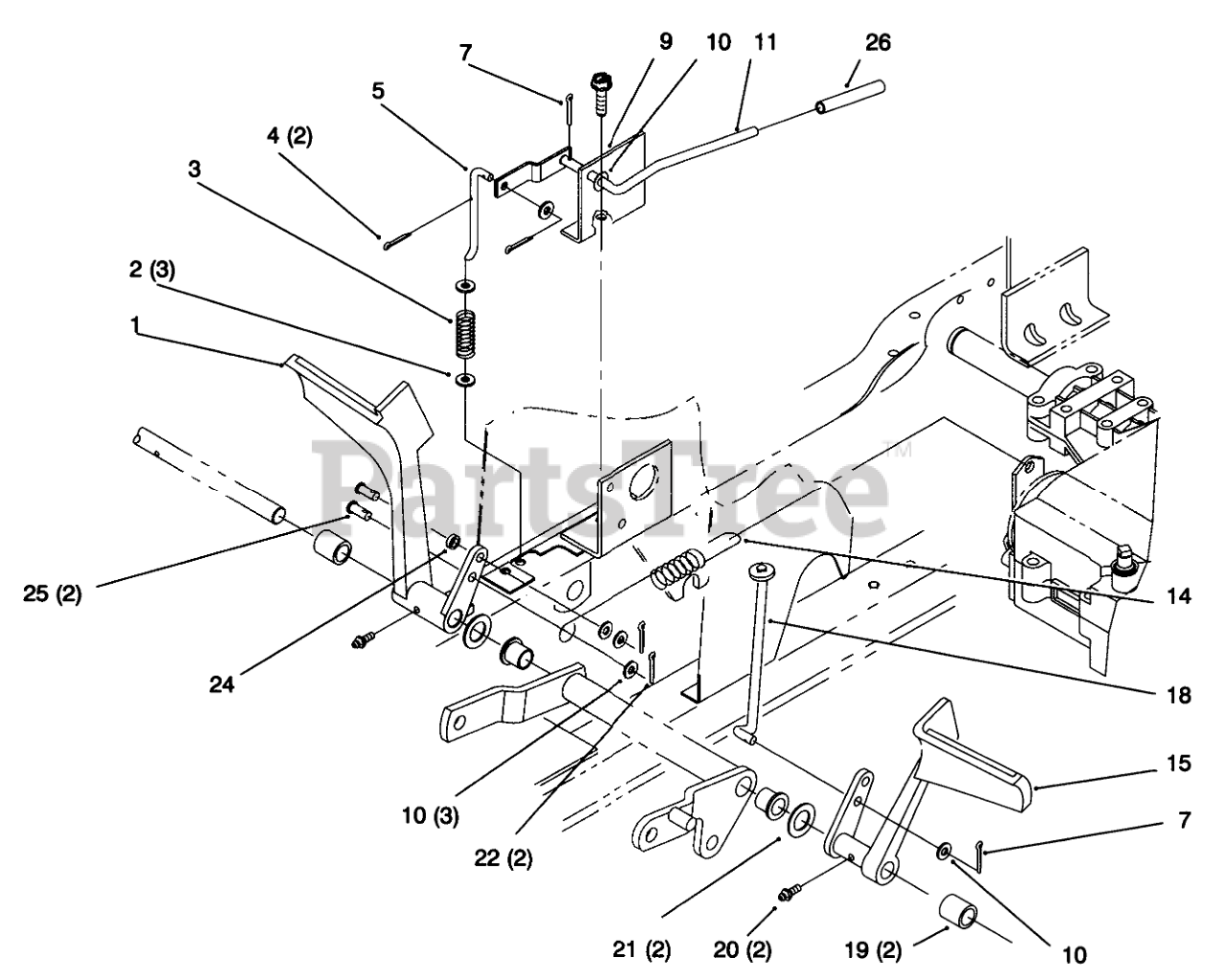 7
9
10
11
26
5
4 (2)
3
2 (3)
1
PartsTree™
25 (2)
24
14
18
15
7
10 (3)
22 (2)
21 (2)
20 (2)
19 (2)
10