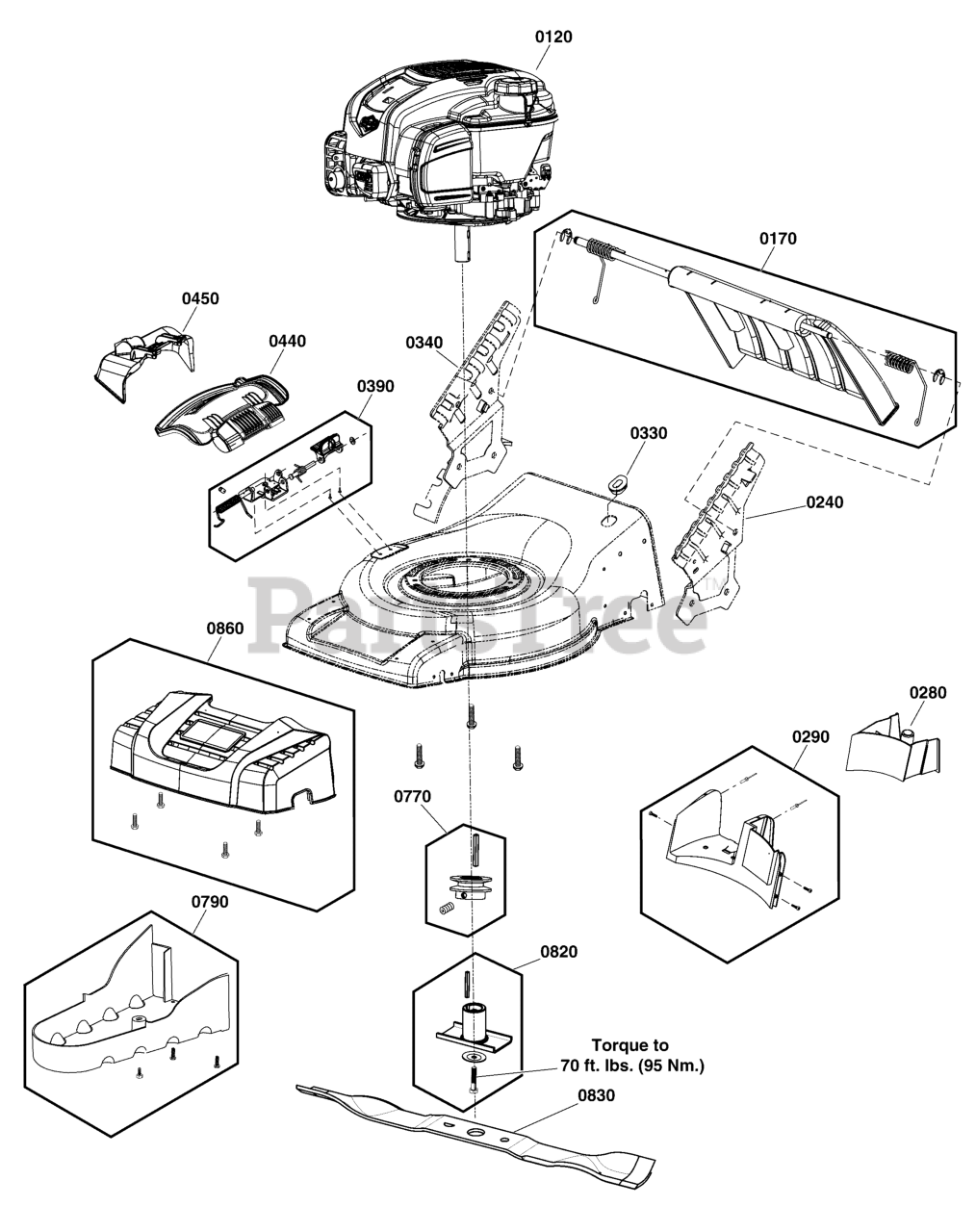 0120

0170

0450

0440

0340

0390

0330

0240

PartsTree™

0860

0280

0290

0770

0790

0820

Torque to 70 ft. lbs. (95 Nm.)

0830