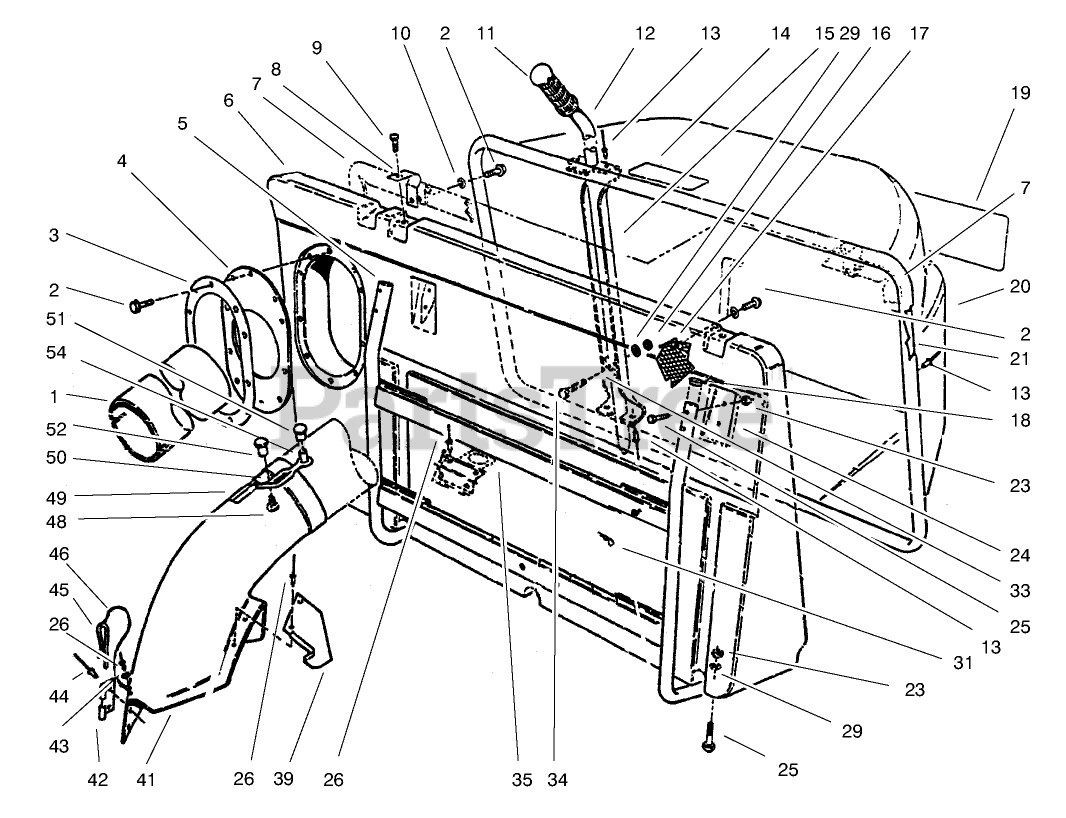 10 2 11 12 13 14 15 29 16 17
9
8
7
6
5
4
3
2
51
54
1
52
50
49
48
46
45
26
44
43
42 41 26 39 26 35 34
19
7
20
2
21
13
18
23
24
33
25
13
31
23
29
25
PartsTree