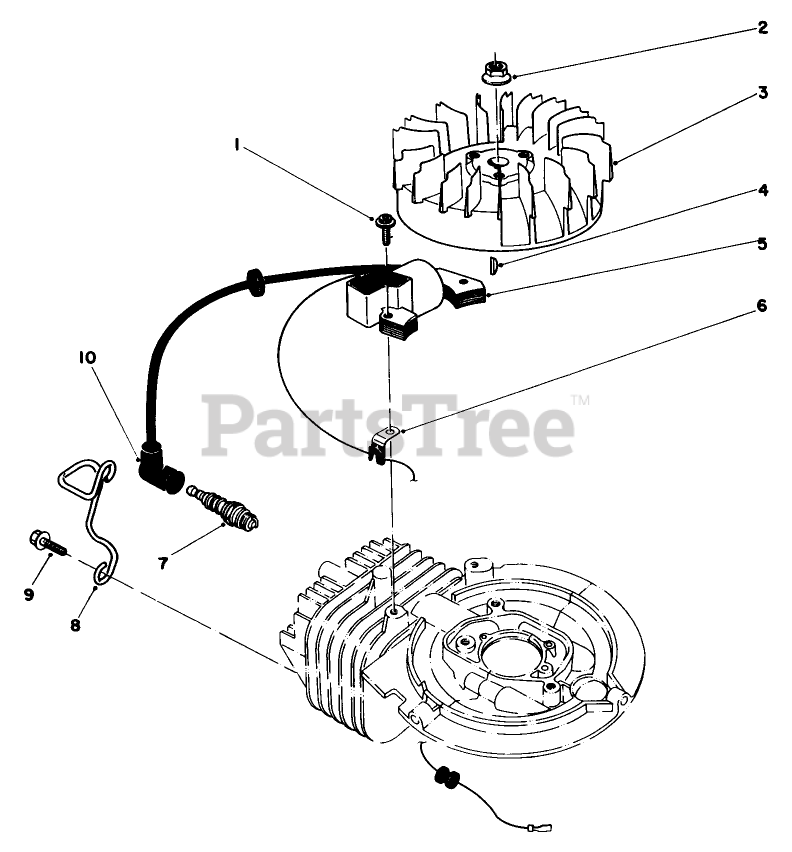 2
3
1
4
5
6
10
PartsTree™
7
9
8