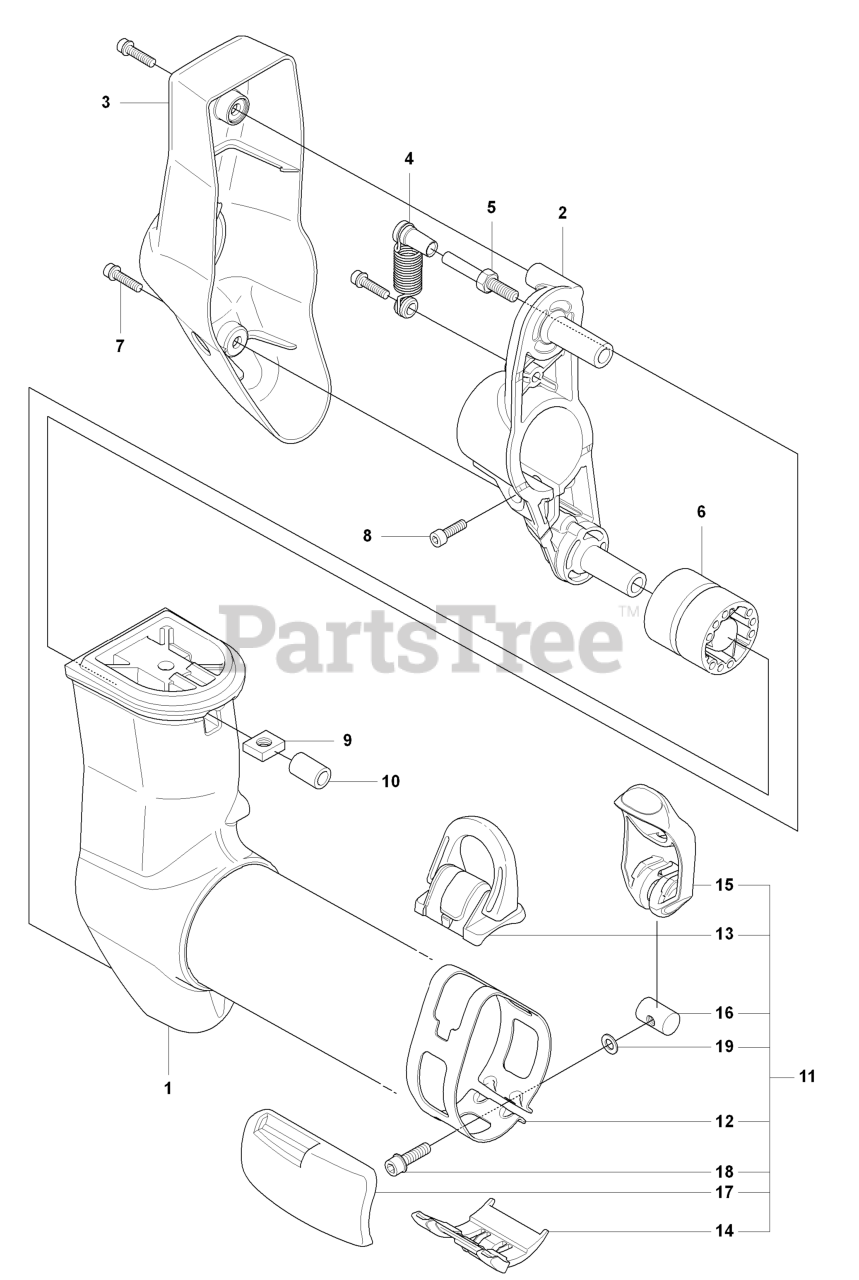 3
4
5
2
7
8
6
PartsTree™
9
10
15
13
16
19
11
1
12
18
17
14