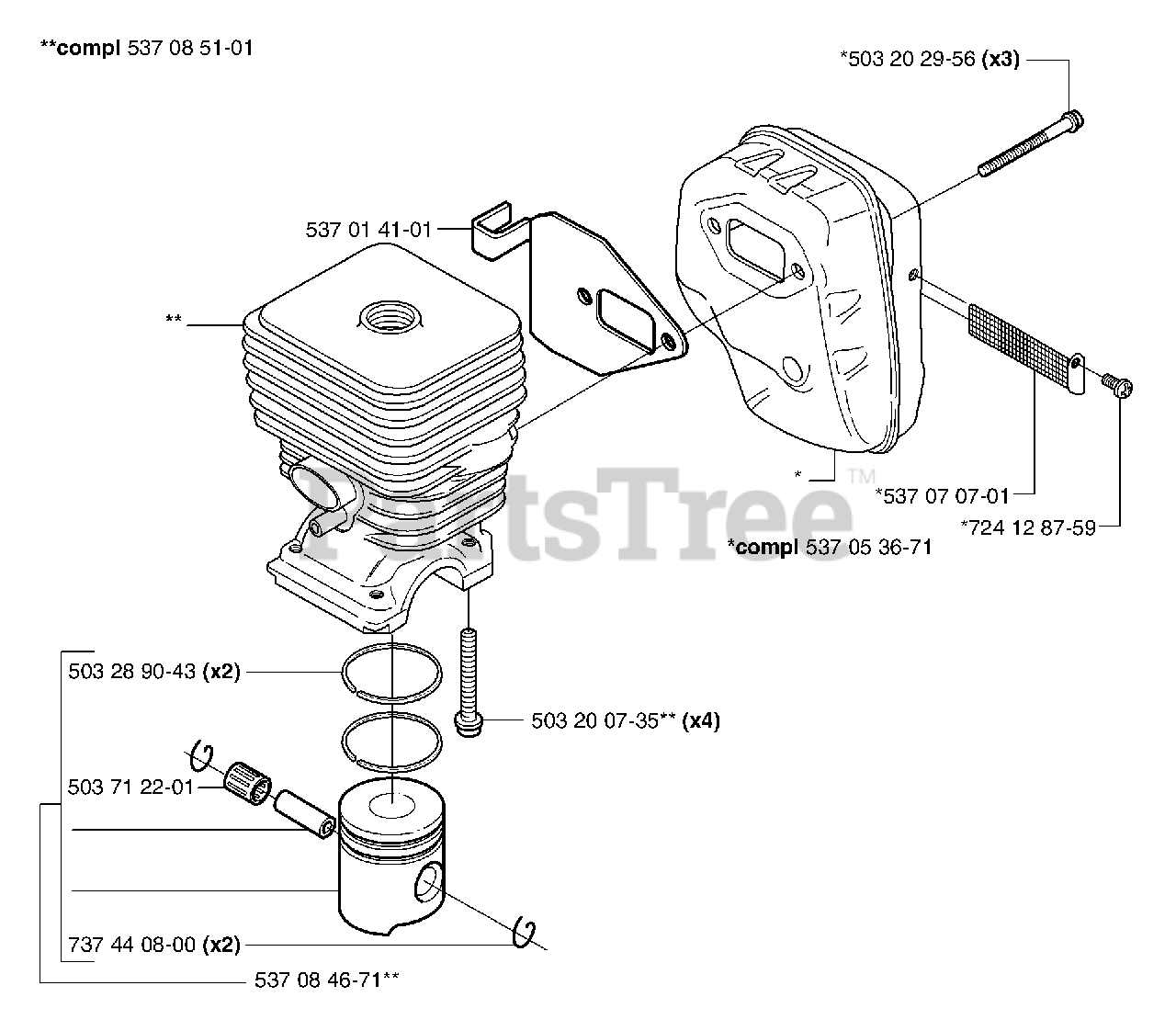 **compl 537 08 51-01

*503 20 29-56 (x3)

537 01 41-01

**

*

PartsTree™

*537 07 07-01

*724 12 87-59

*compl 537 05 36-71

503 28 90-43 (x2)

503 20 07-35** (x4)

503 71 22-01

737 44 08-00 (x2)

537 08 46-71**