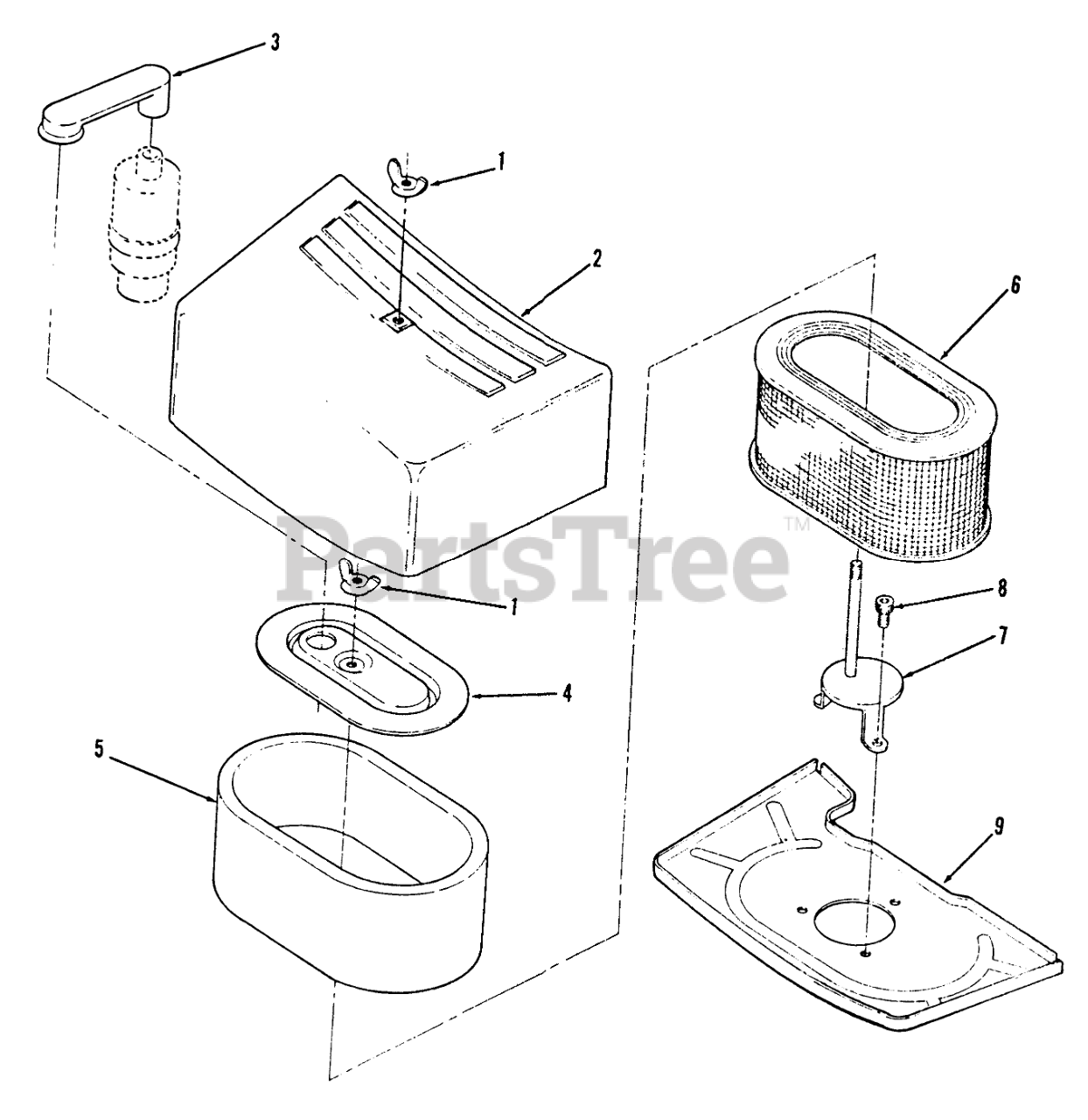 3

1

2

6

PartsTree™

1

8

7

4

5

9