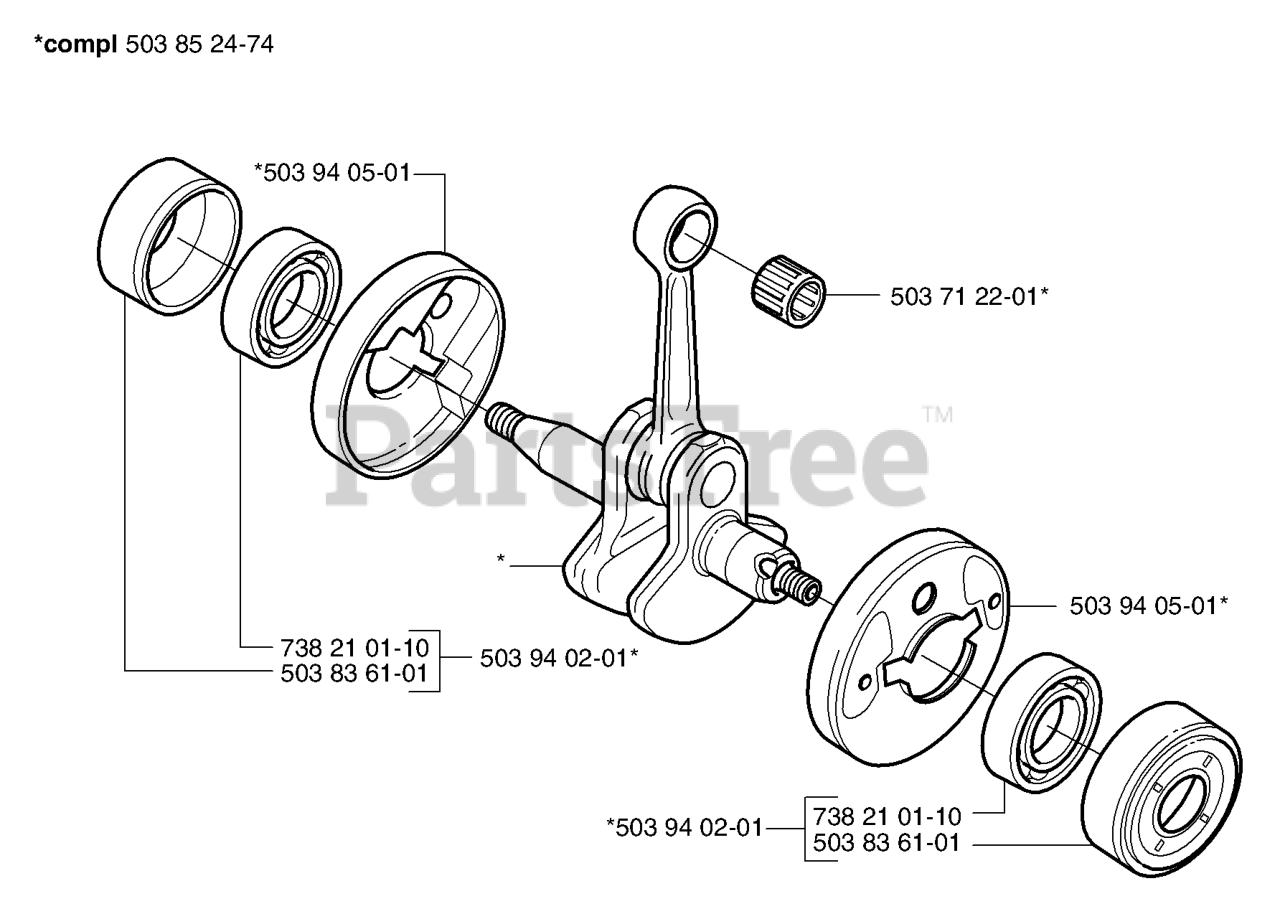 *compl 503 85 24-74

*503 94 05-01

503 71 22-01*

PartsTree™

*

503 94 05-01*

738 21 01-10
503 83 61-01
503 94 02-01*

*503 94 02-01
738 21 01-10
503 83 61-01