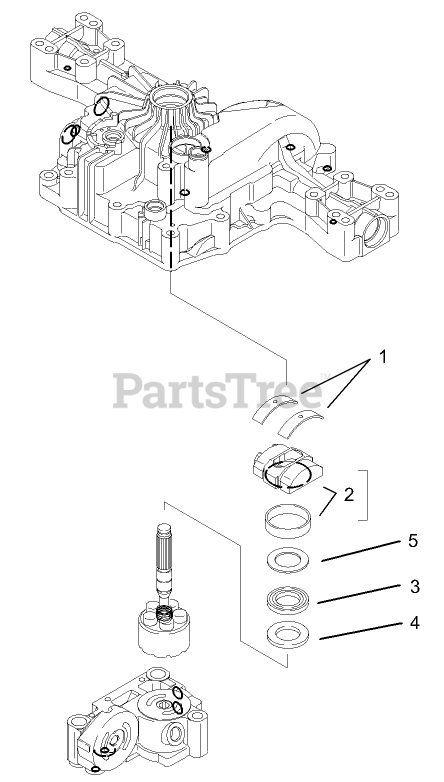 PartsTree™

1

2

5

3

4