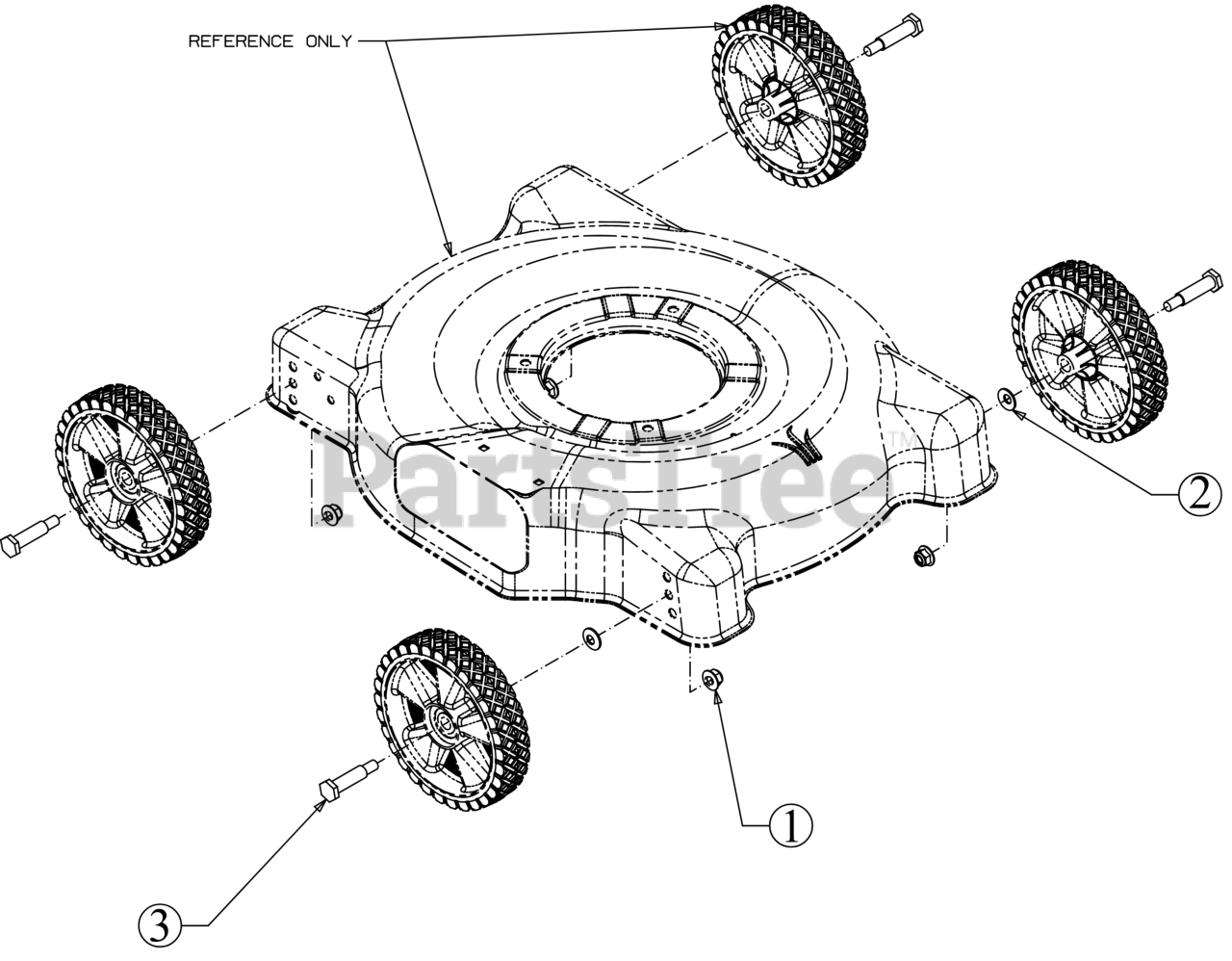 REFERENCE ONLY

PartsTree™

2

1

3