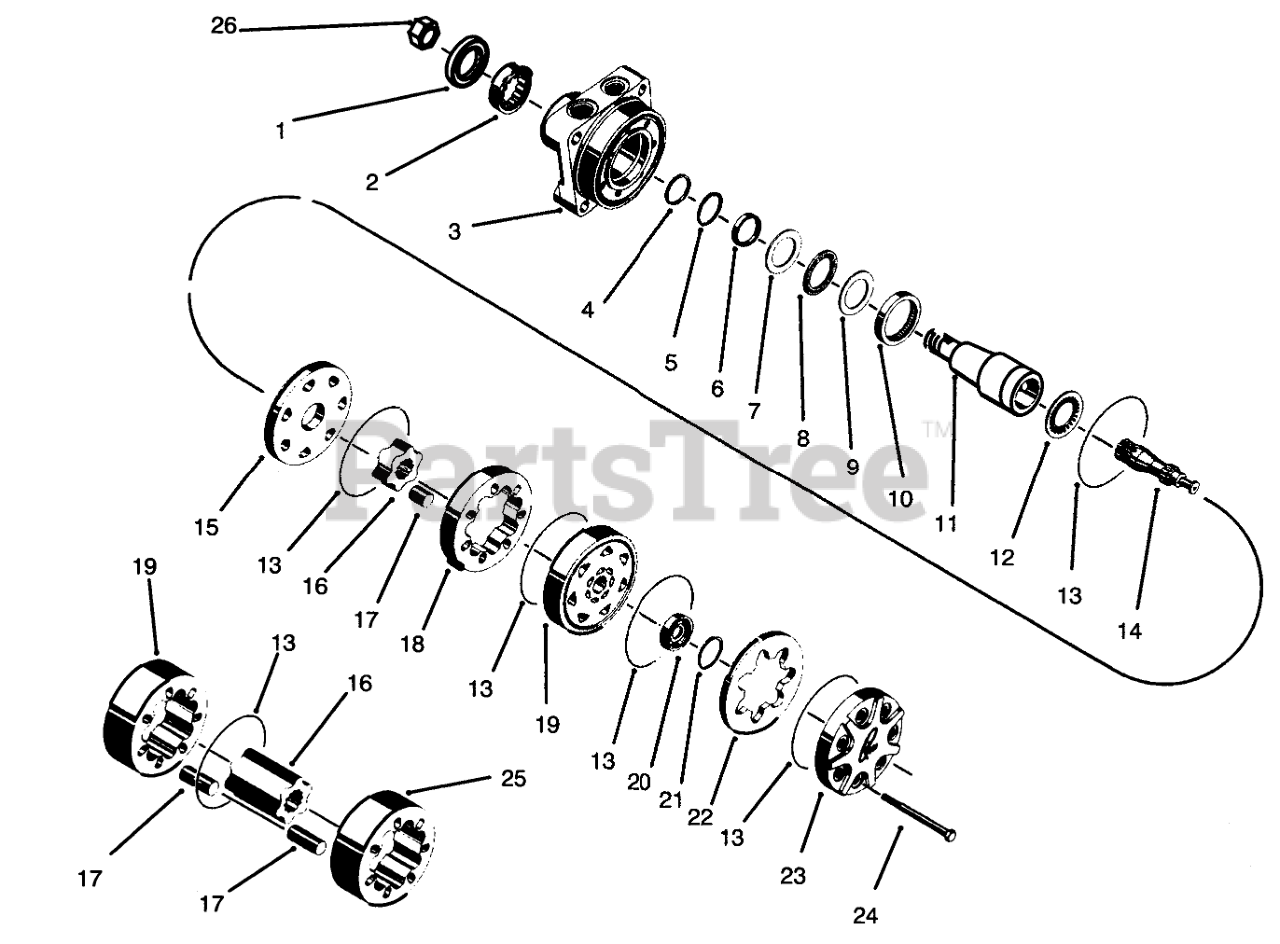 26
1
2
3
4
5
6
7
8
9
10
11
12
13
14
15
13
16
17
18
13
19
13
20
21
22
13
23
24
19
13
16
25
17
17
PartsTree™