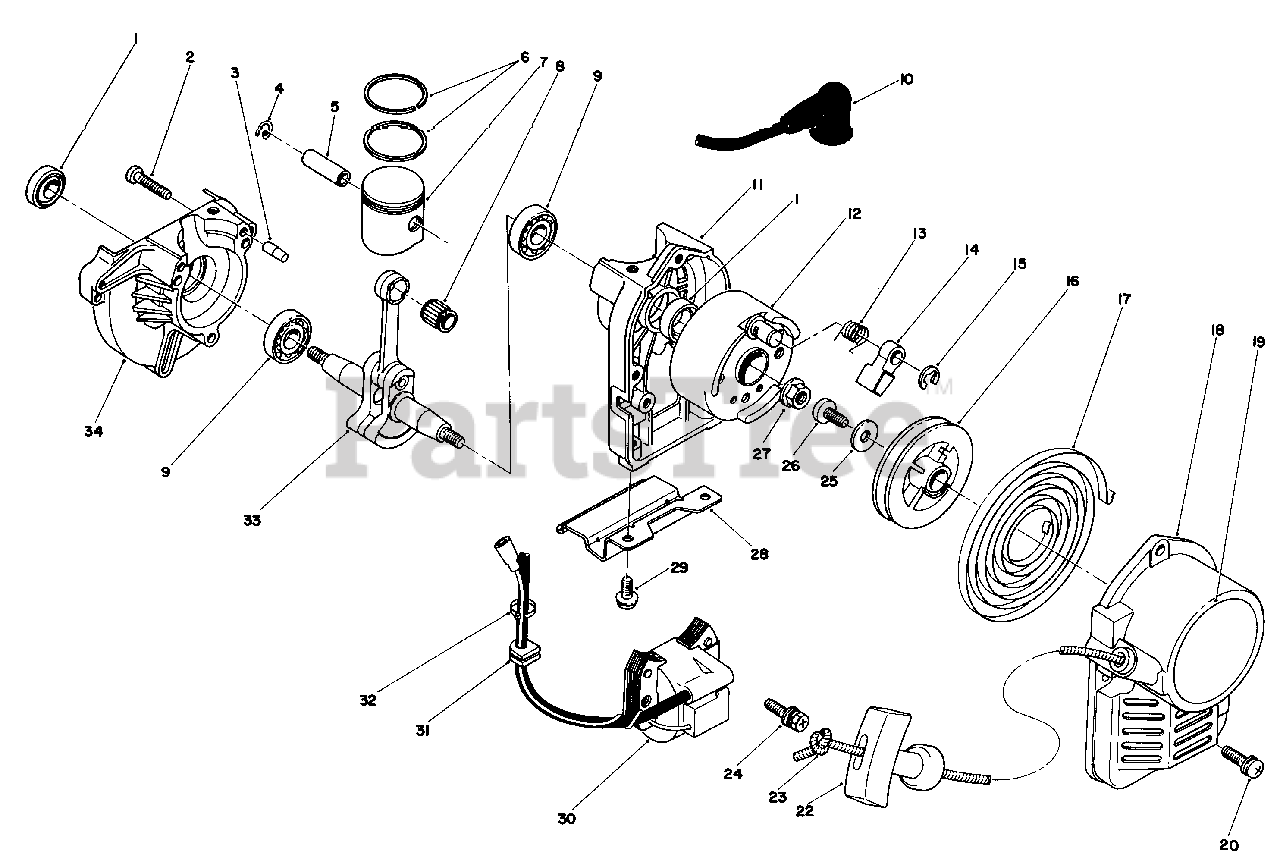 1
2
3
4
5
6
7
8
9
10
11
1
12
13
14
15
16
17
18
19
34
9
33
27
26
25
28
29
32
31
30
24
23
22
20
PartsTree™