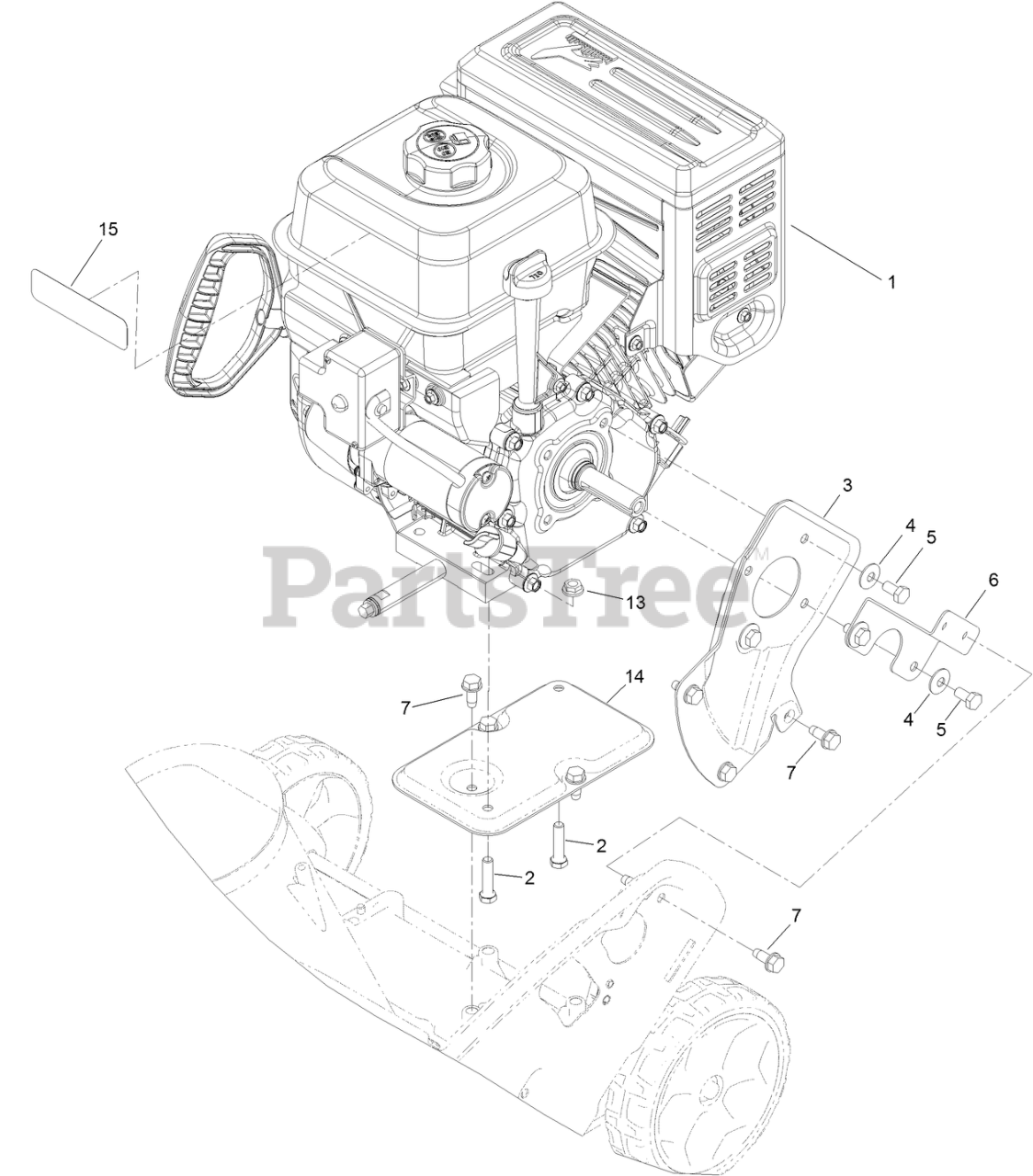 15
1
3
4
5
6
PartsTree™
13
14
7
4
5
7
2
2
7