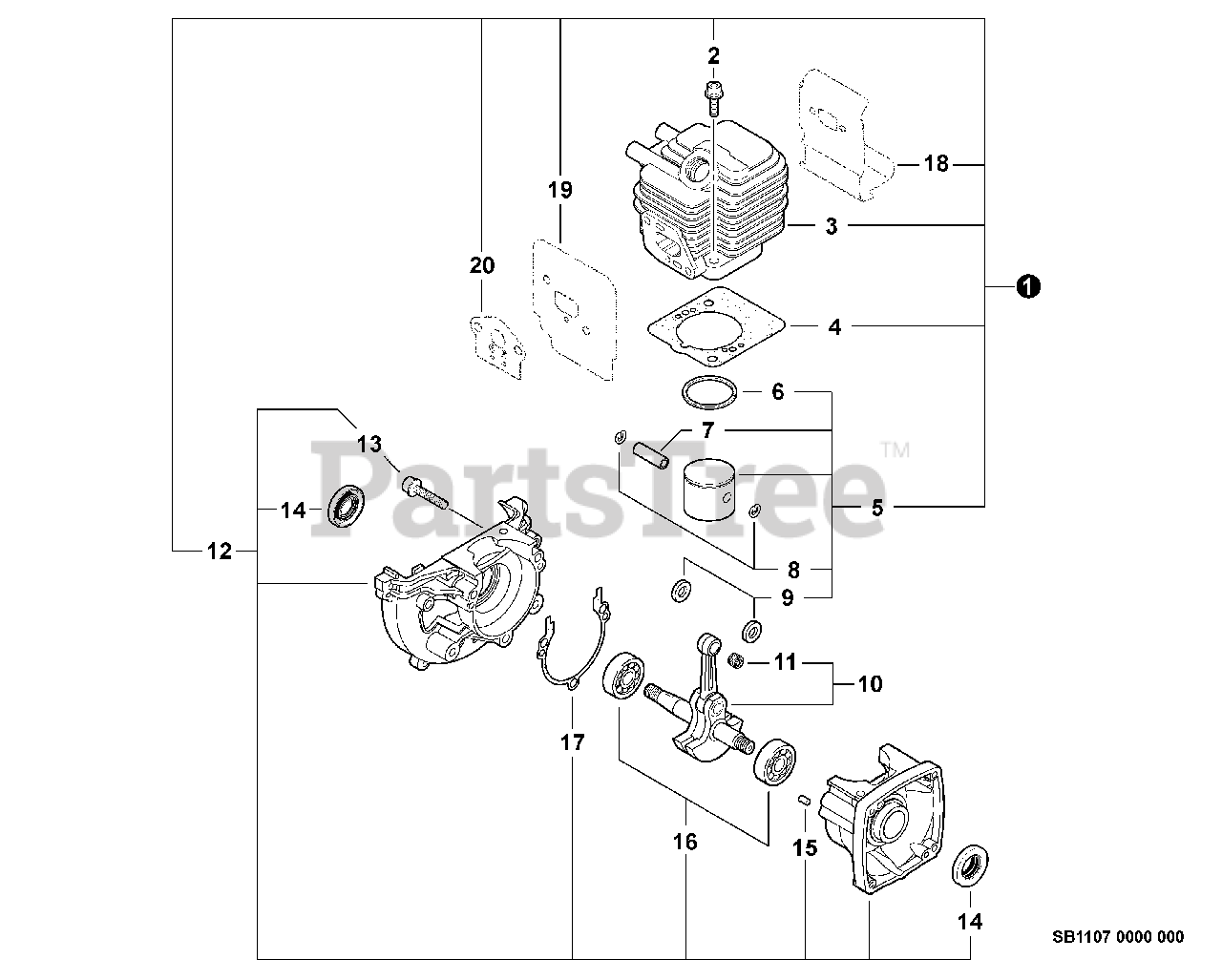 2

18

19

3

20

1

4

6

7

13

PartsTree™

14

5

12

8

9

11

10

17

16

15

14

SB1107 0000 000