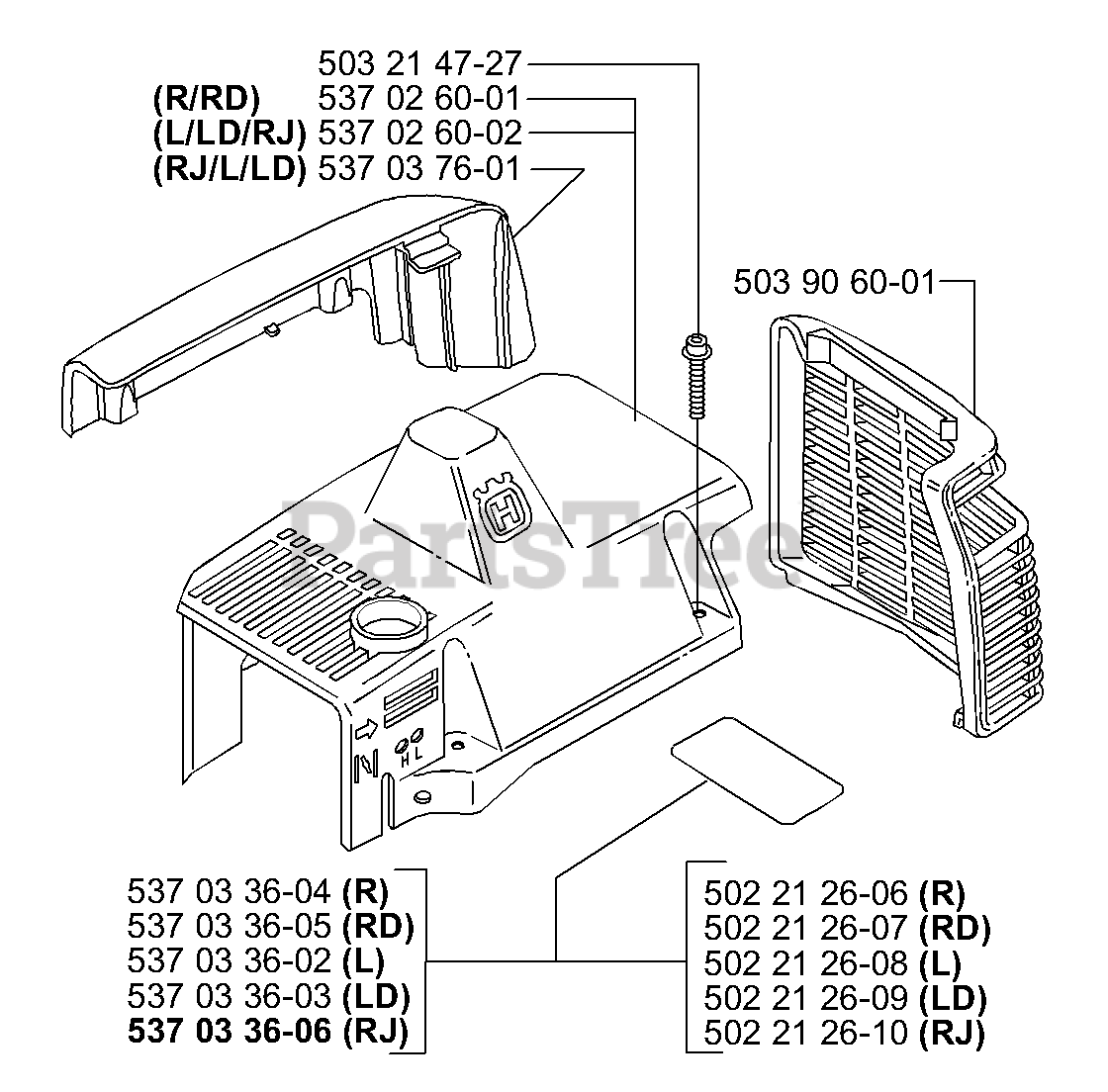 503 21 47-27
(R/RD) 537 02 60-01
(L/LD/RJ) 537 02 60-02
(RJ/L/LD) 537 03 76-01

503 90 60-01

PartsTree

H L

537 03 36-04 (R)
537 03 36-05 (RD)
537 03 36-02 (L)
537 03 36-03 (LD)
537 03 36-06 (RJ)

502 21 26-06 (R)
502 21 26-07 (RD)
502 21 26-08 (L)
502 21 26-09 (LD)
502 21 26-10 (RJ)