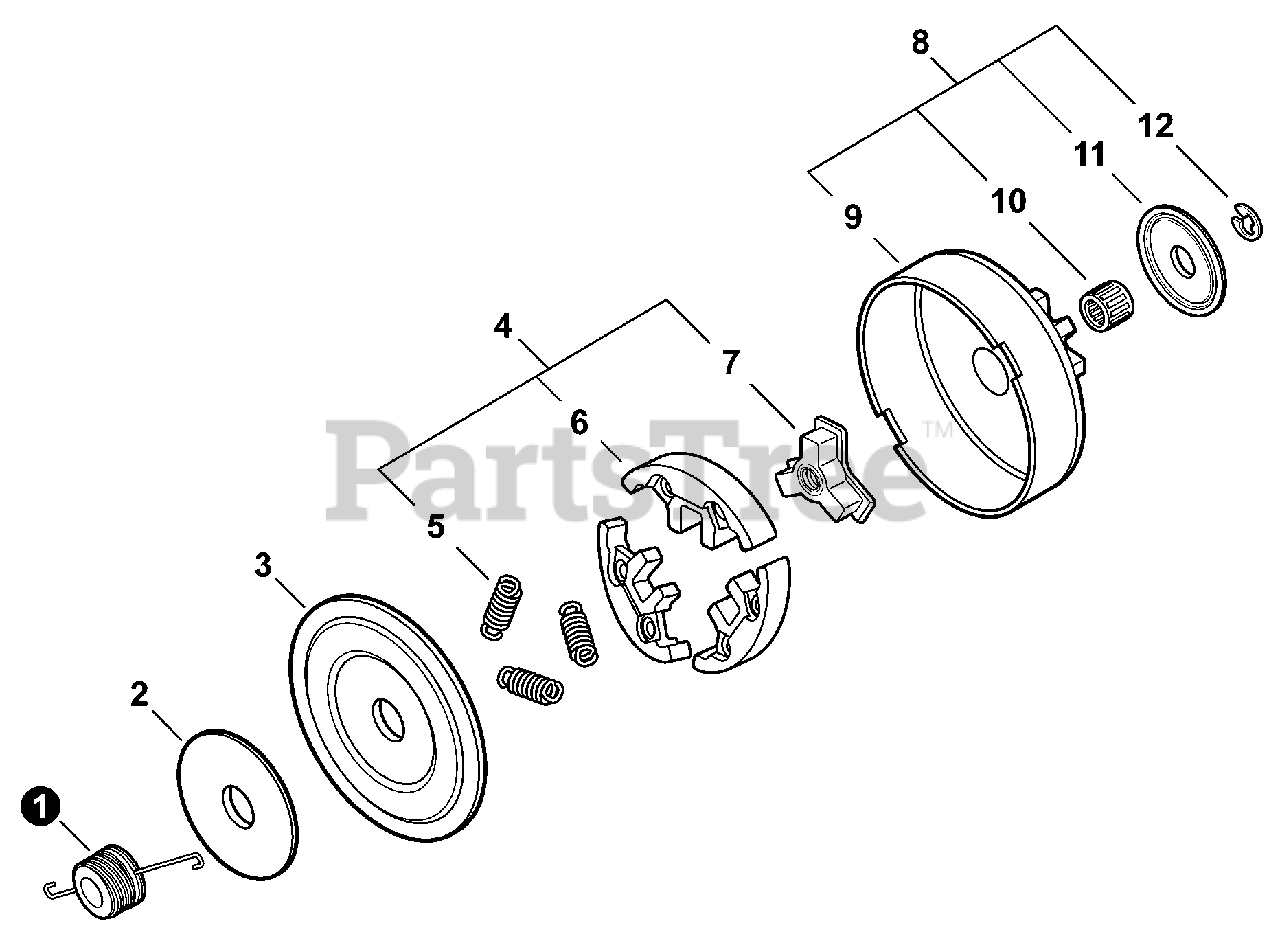 8
12
11
10
9
4
7
6
PartsTree™
5
3
2
1