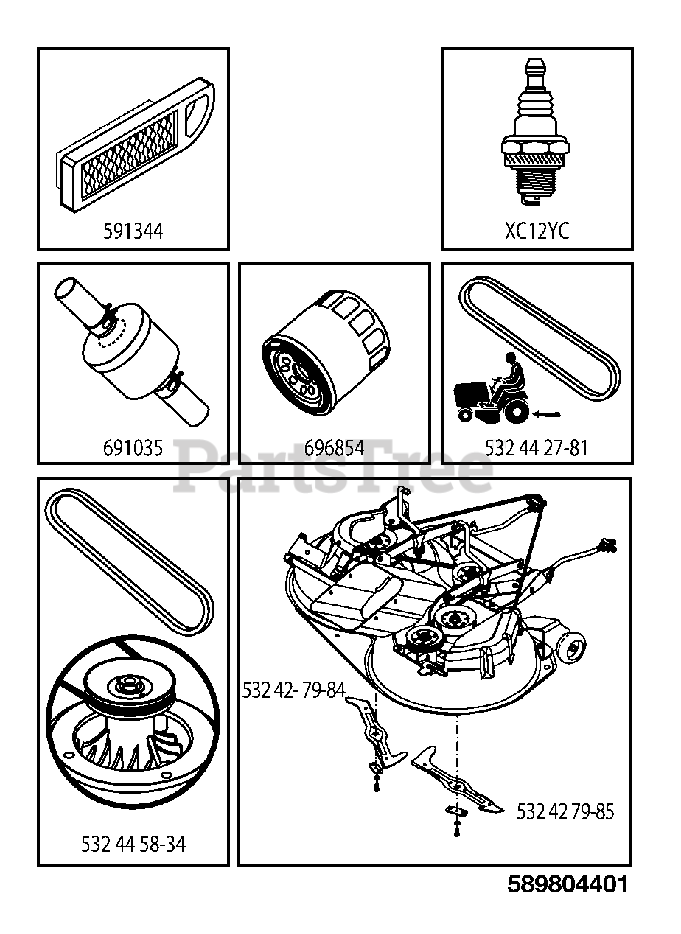 591344

XC12YC

691035

696854

532 44 27-81

PartsTree

532 42- 79-84

532 42 79-85

532 44 58-34

589804401