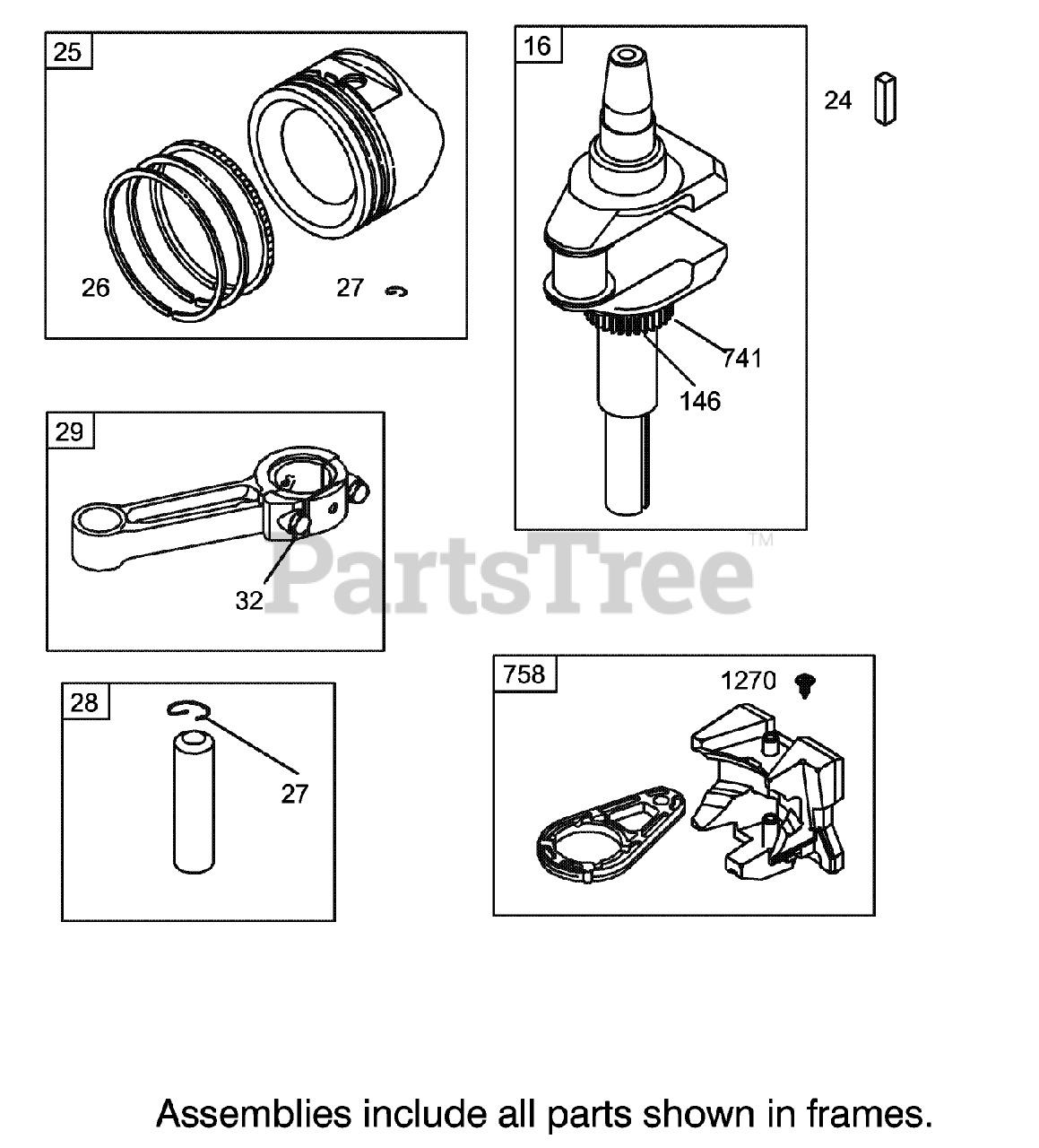 25

26

27

16

24

741

146

29

32

PartsTree™

28

27

758

1270

Assemblies include all parts shown in frames.