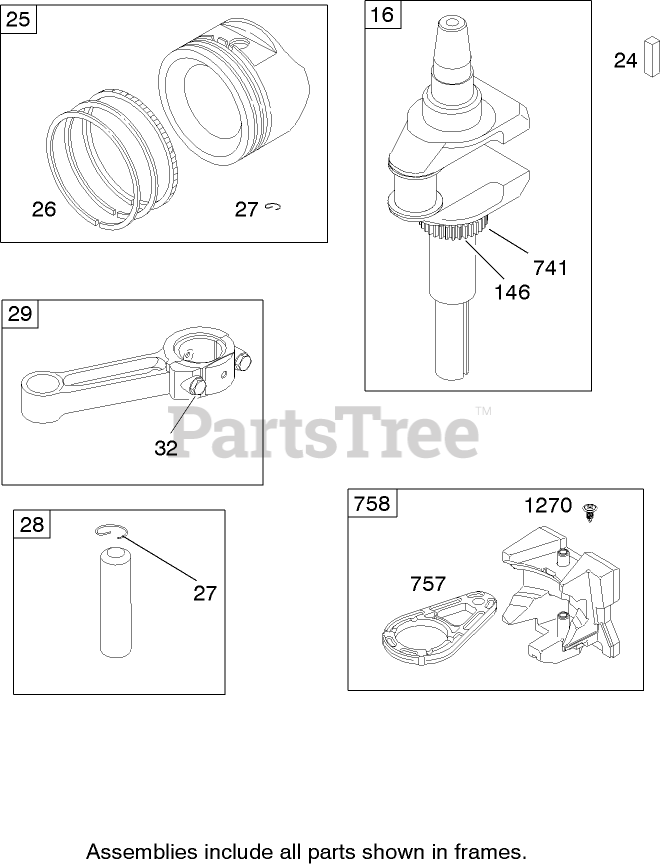 25

26

27

16

24

741

146

29

32

PartsTree™

28

27

758

1270

757

Assemblies include all parts shown in frames.