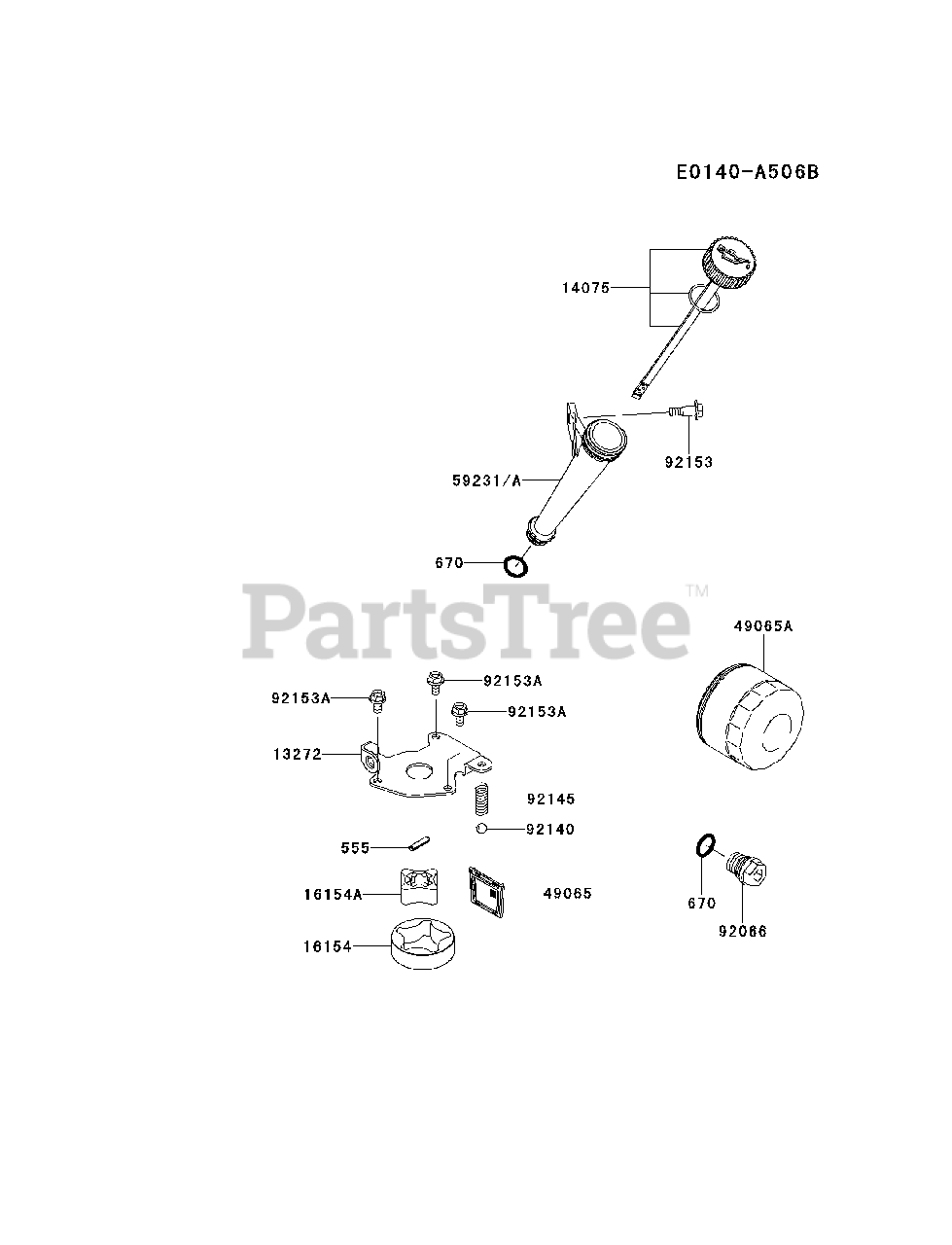 E0140-A506B

14075

92153

59231/A

670

PartsTree™

49065A

92153A

92153A

92153A

13272

92145

92140

555

16154A

49065

670

92066

16154