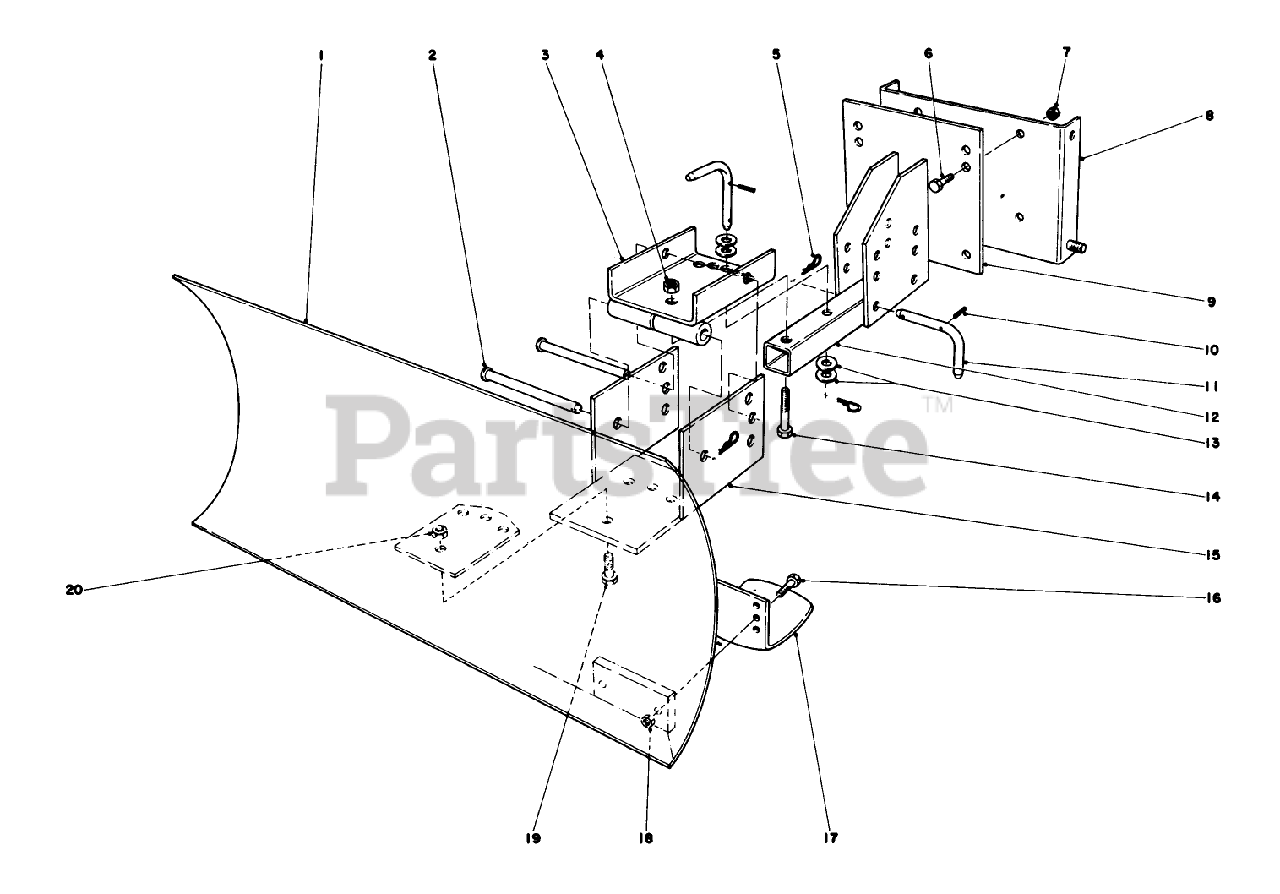 1
2
3
4
5
6
7
8
9
10
11
12
13
14
15
16
17
18
19
20
PartsTree™