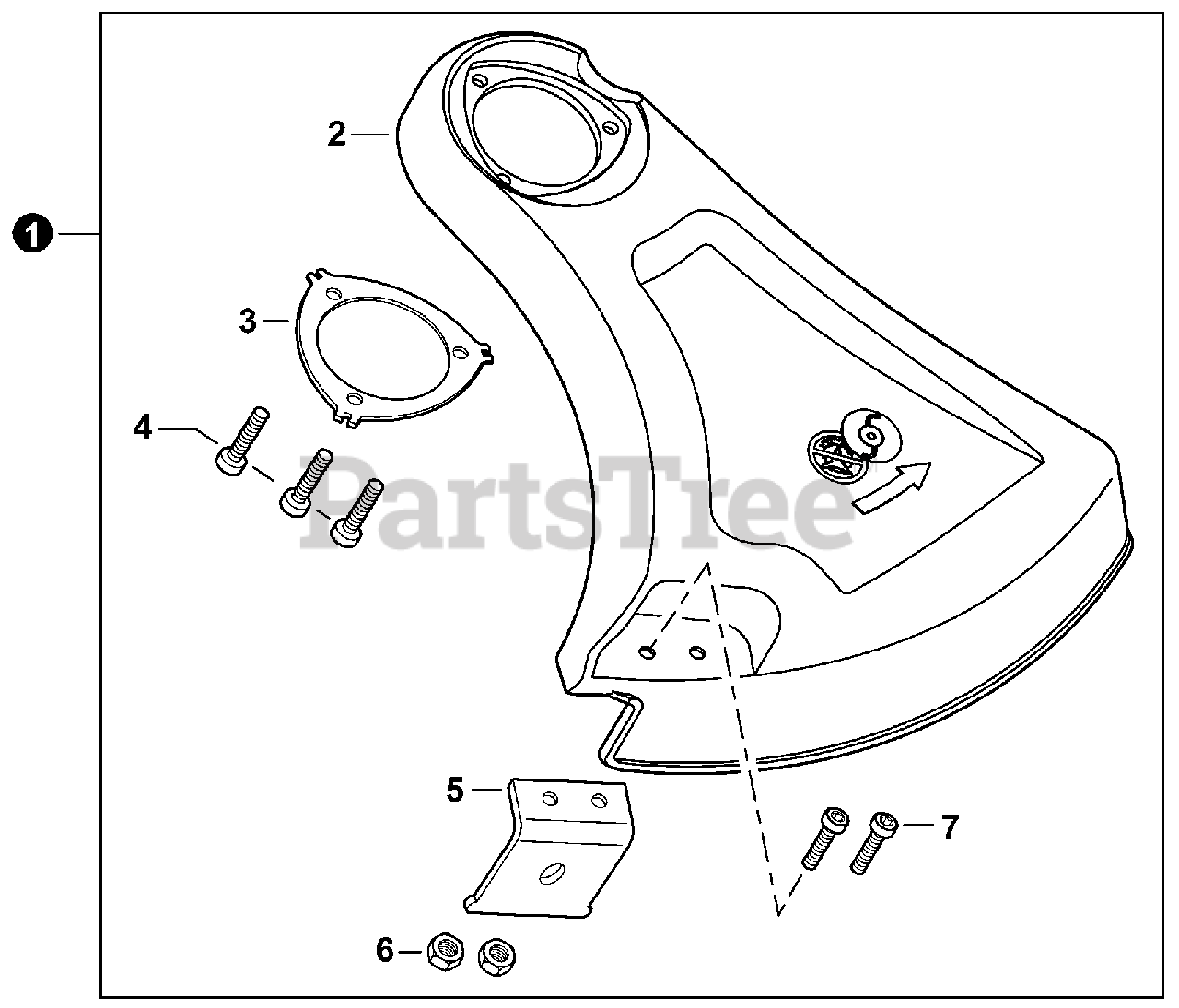 1
2
3
4
PartsTree
5
6
7