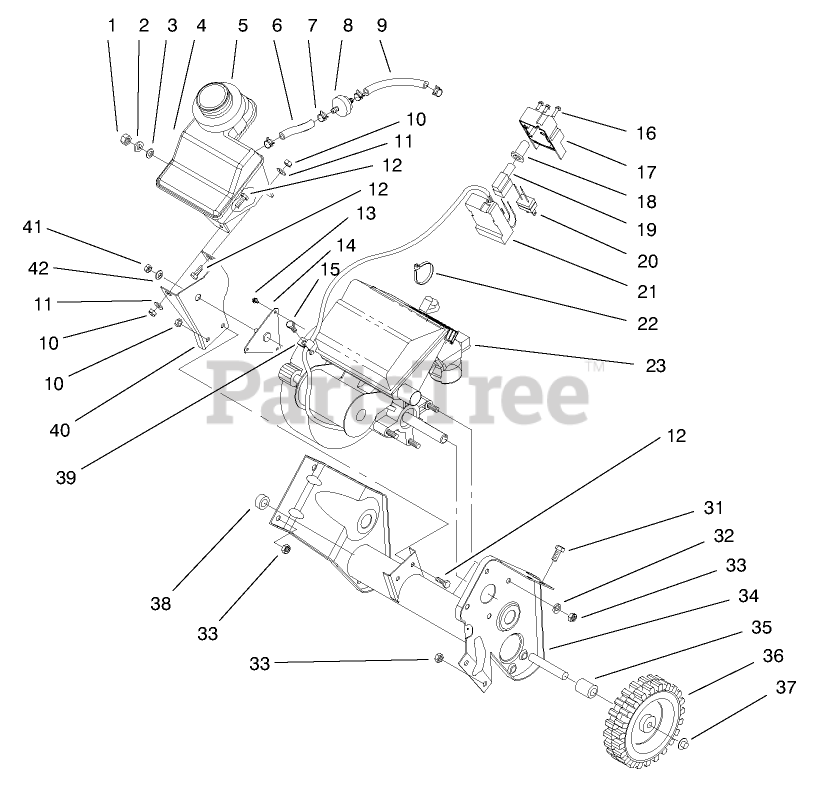 1 2 3 4 5 6 7 8 9

10
11
12
12
13
14
15

16
17
18
19
20
21
22
23

41
42
11
10
10
40
39

PartsTree™

12
31
32
33
34
35
36
37

38
33
33