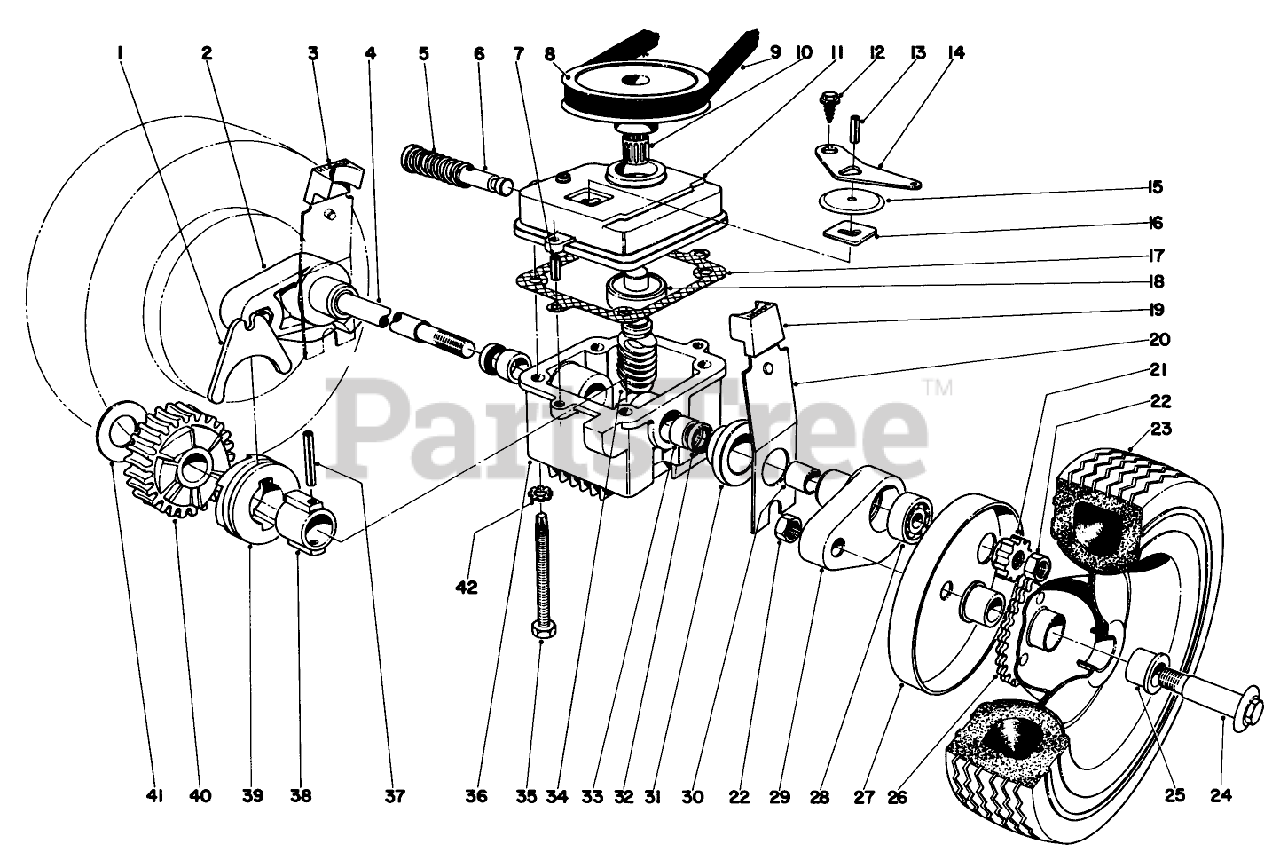 1 2 3 4 5 6 7 8 9 10 11 12 13 14

15

16

17

18

19

20

21

22

23

PartsTree™

42

41 40 39 38 37 36 35 34 33 32 31 30 22 29 28 27 26 25 24