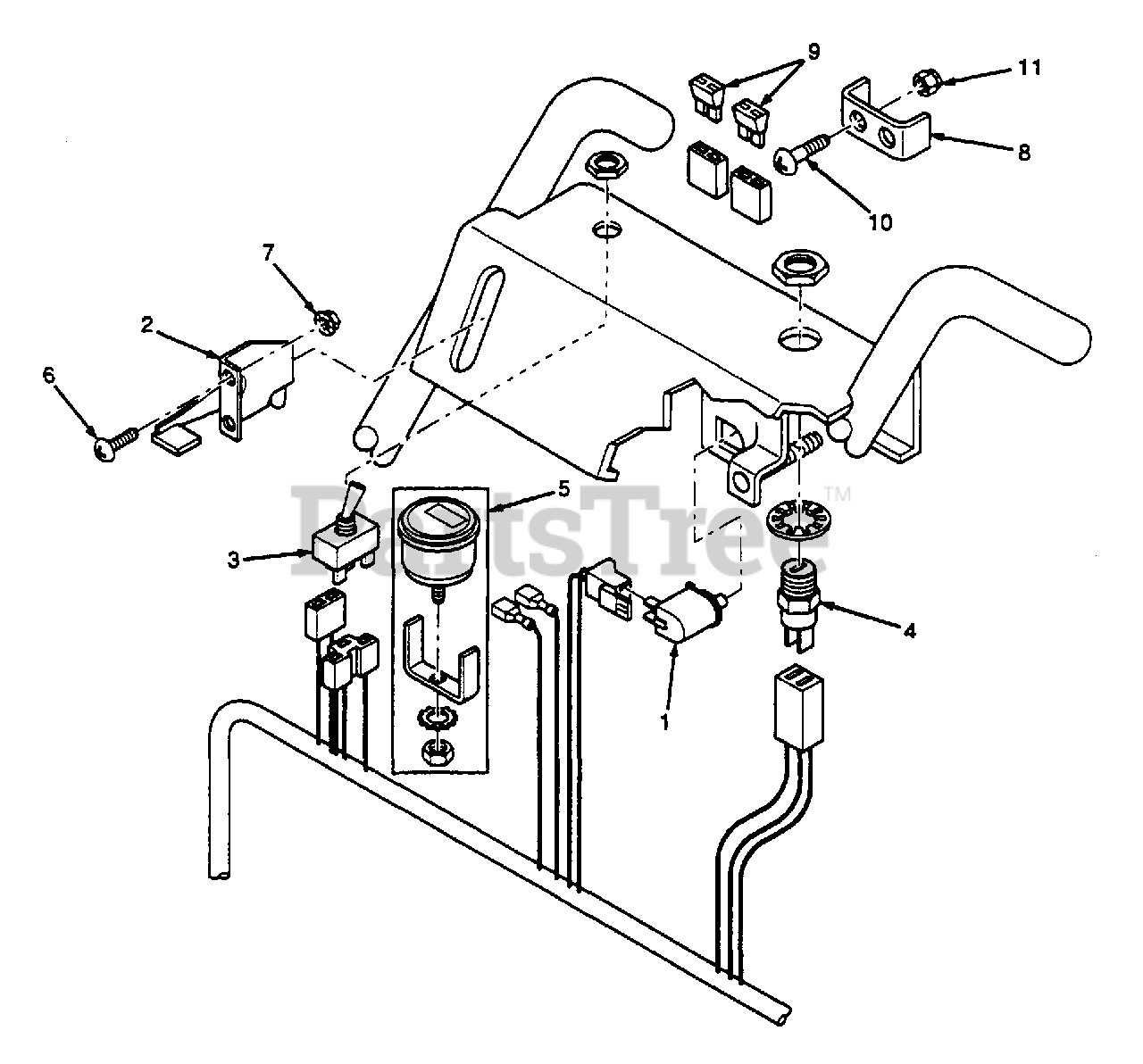 9
11
8
10
7
2
6
5
3
4
1
PartsTree™