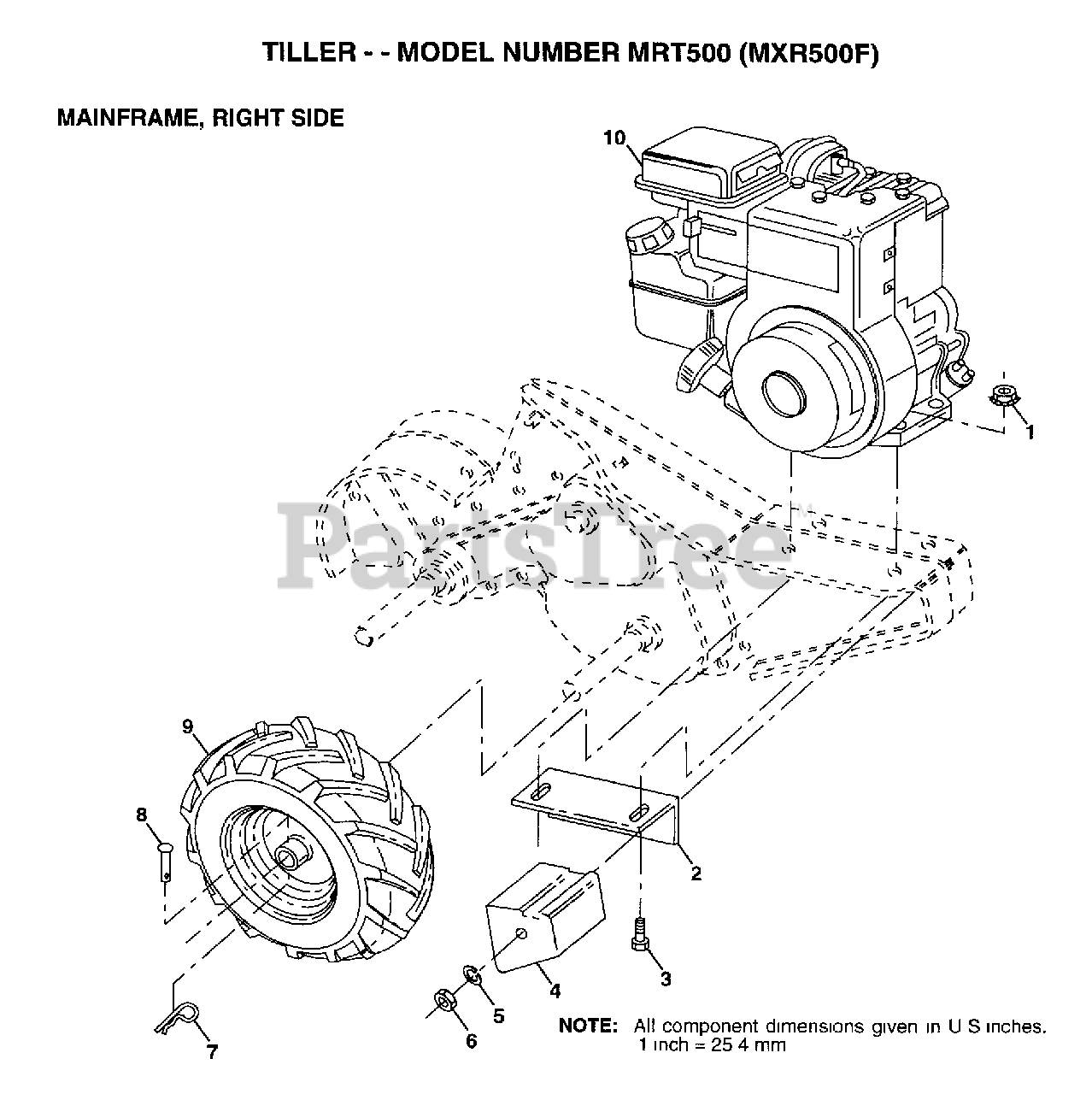 TILLER - - MODEL NUMBER MRT500 (MXR500F)

MAINFRAME, RIGHT SIDE

10

1

PartsTree

9

8

2

3

4

5

6

7

NOTE: All component dimensions given in U S inches. 1 inch = 25 4 mm