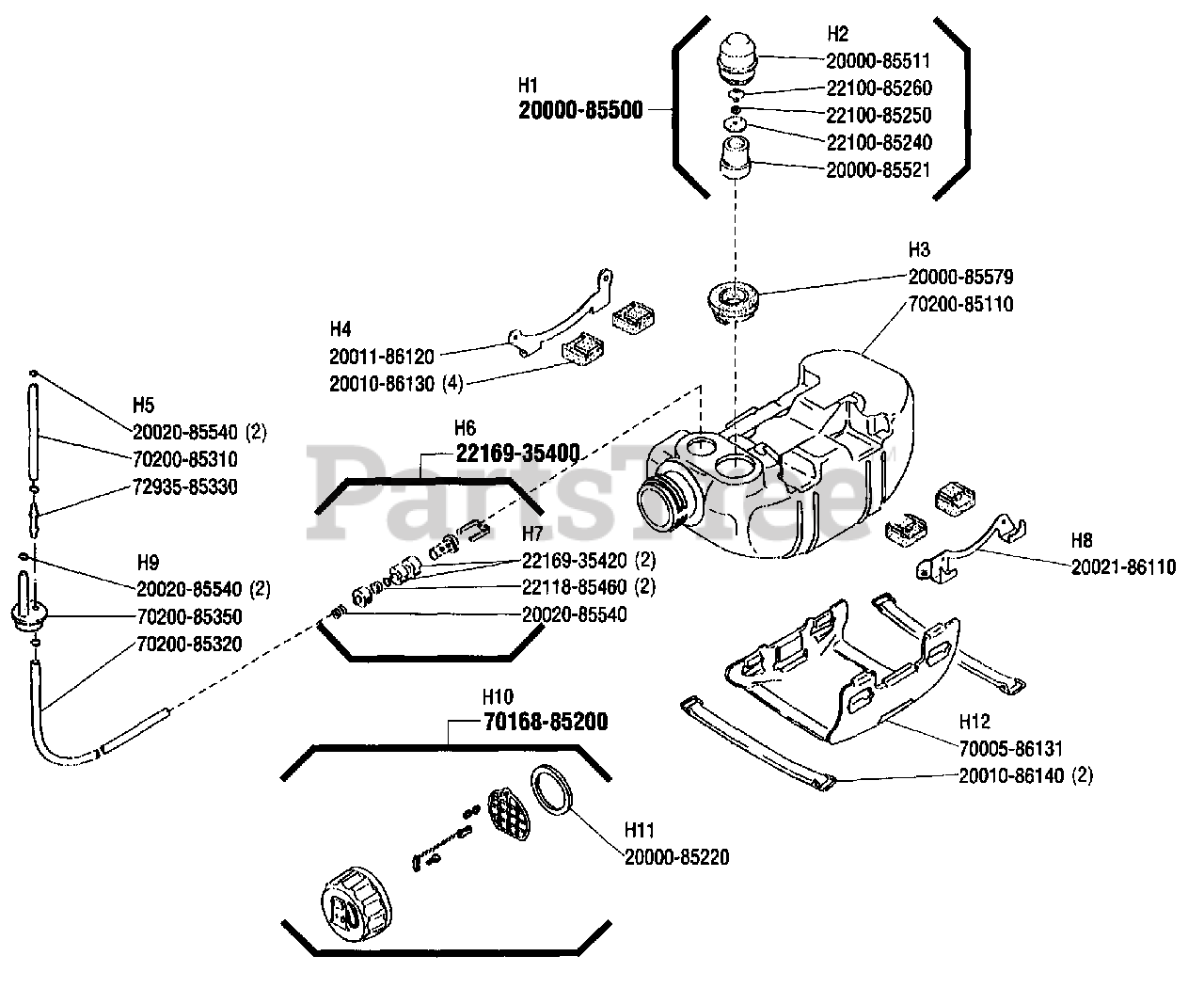 H1
20000-85500

H2
20000-85511
22100-85260
22100-85250
22100-85240
20000-85521

H3
20000-85579
70200-85110

H4
20011-86120
20010-86130 (4)

H5
20020-85540 (2)
70200-85310
72935-85330

H6
22169-35400

H7
22169-35420 (2)
22118-85460 (2)
20020-85540

H8
20021-86110

H9
20020-85540 (2)
70200-85350
70200-85320

H10
70168-85200

H11
20000-85220

H12
70005-86131
20010-86140 (2)

PartsTree