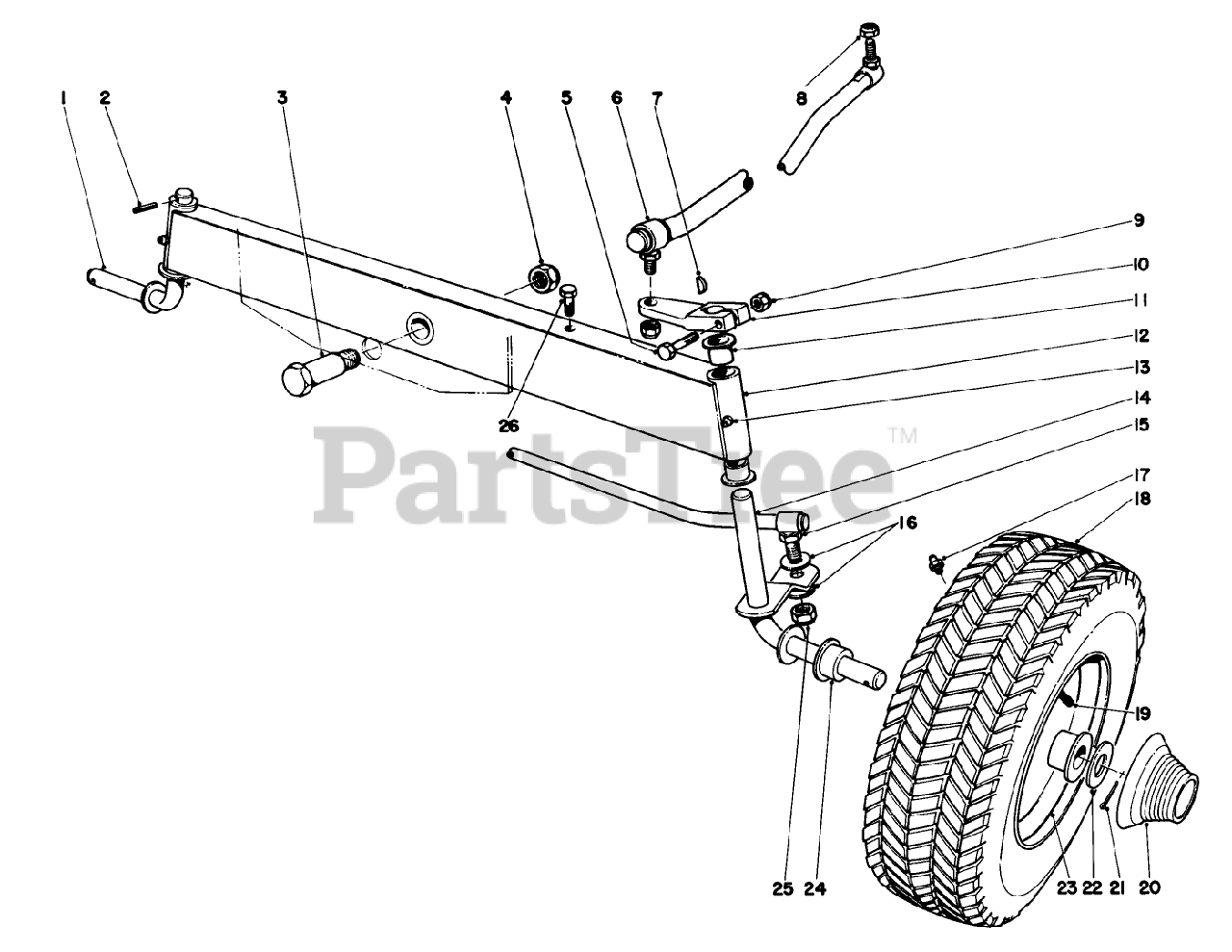 1
2
3
4
5
6
7
8
9
10
11
12
13
14
15
16
17
18
19
20
21
22
23
24
25
26
PartsTree™