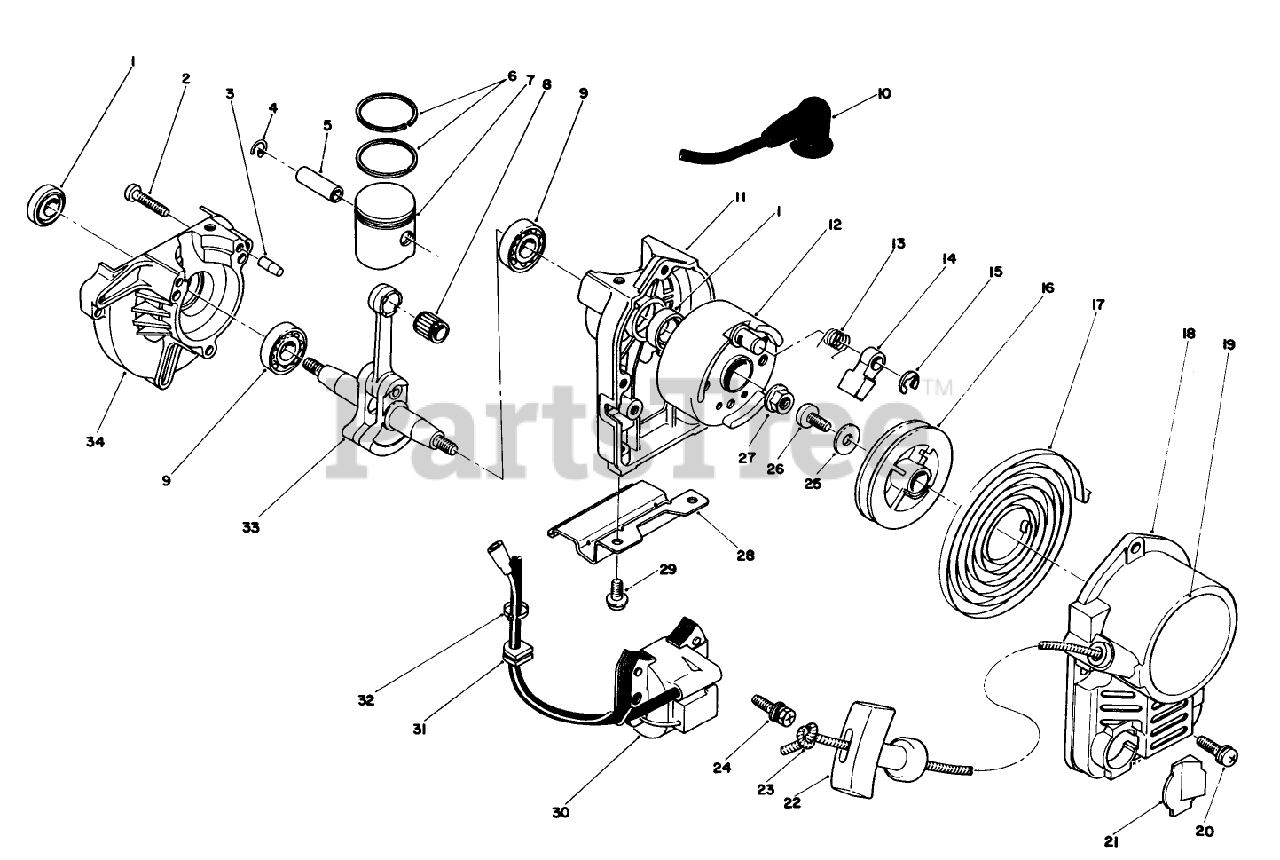 1
2
3
4
5
6
7
8
9
10
11
1
12
13
14
15
16
17
18
19
34
9
33
27
26
25
28
29
32
31
30
24
23
22
21
20
PartsTree™