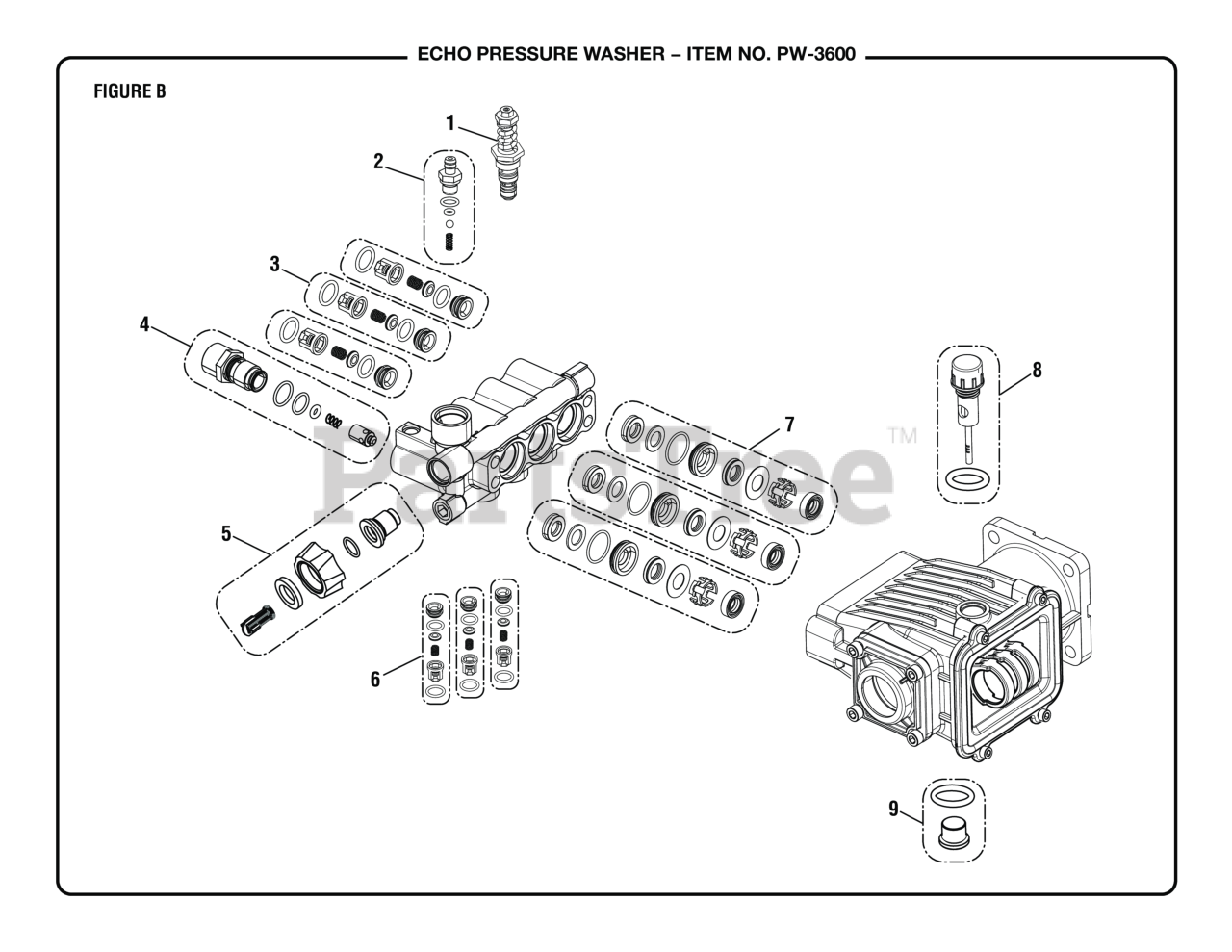 ECHO PRESSURE WASHER – ITEM NO. PW-3600

FIGURE B

1

2

3

4

5

6

7

8

9

PartsTree™