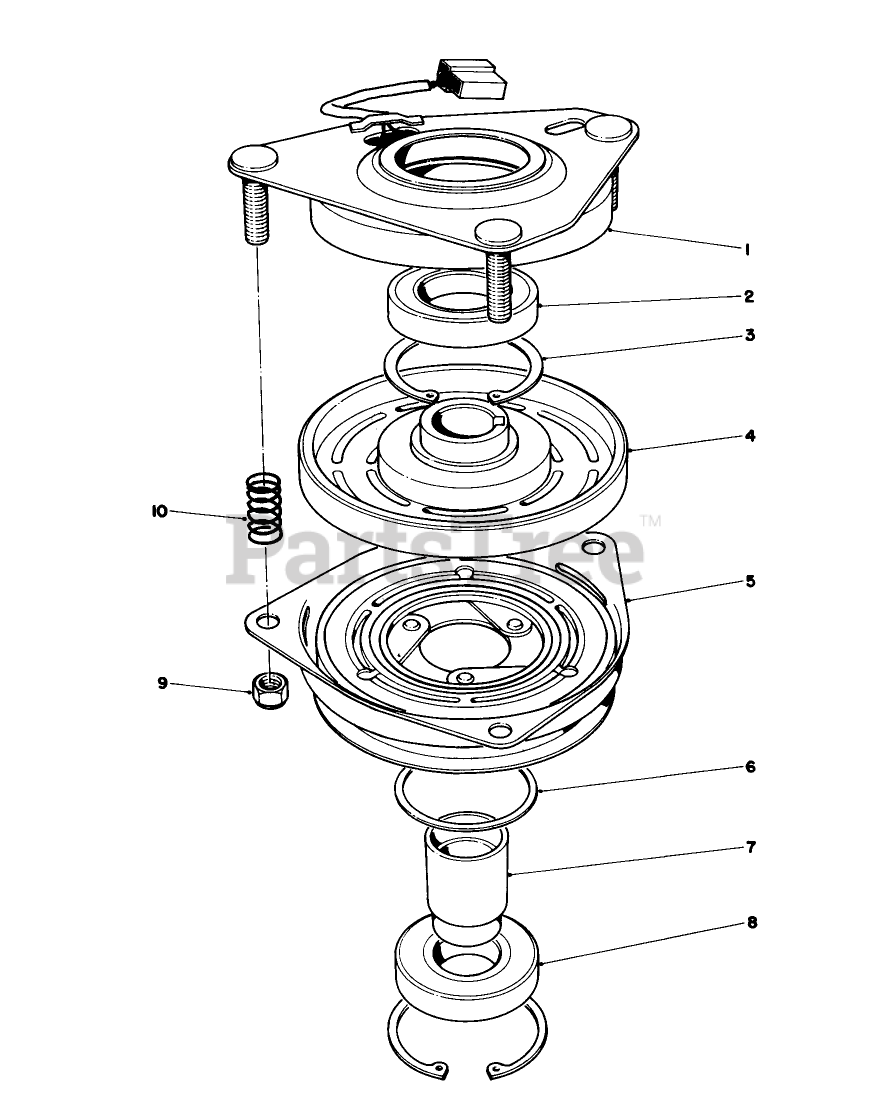 1
2
3
4
10
PartsTree™
5
9
6
7
8