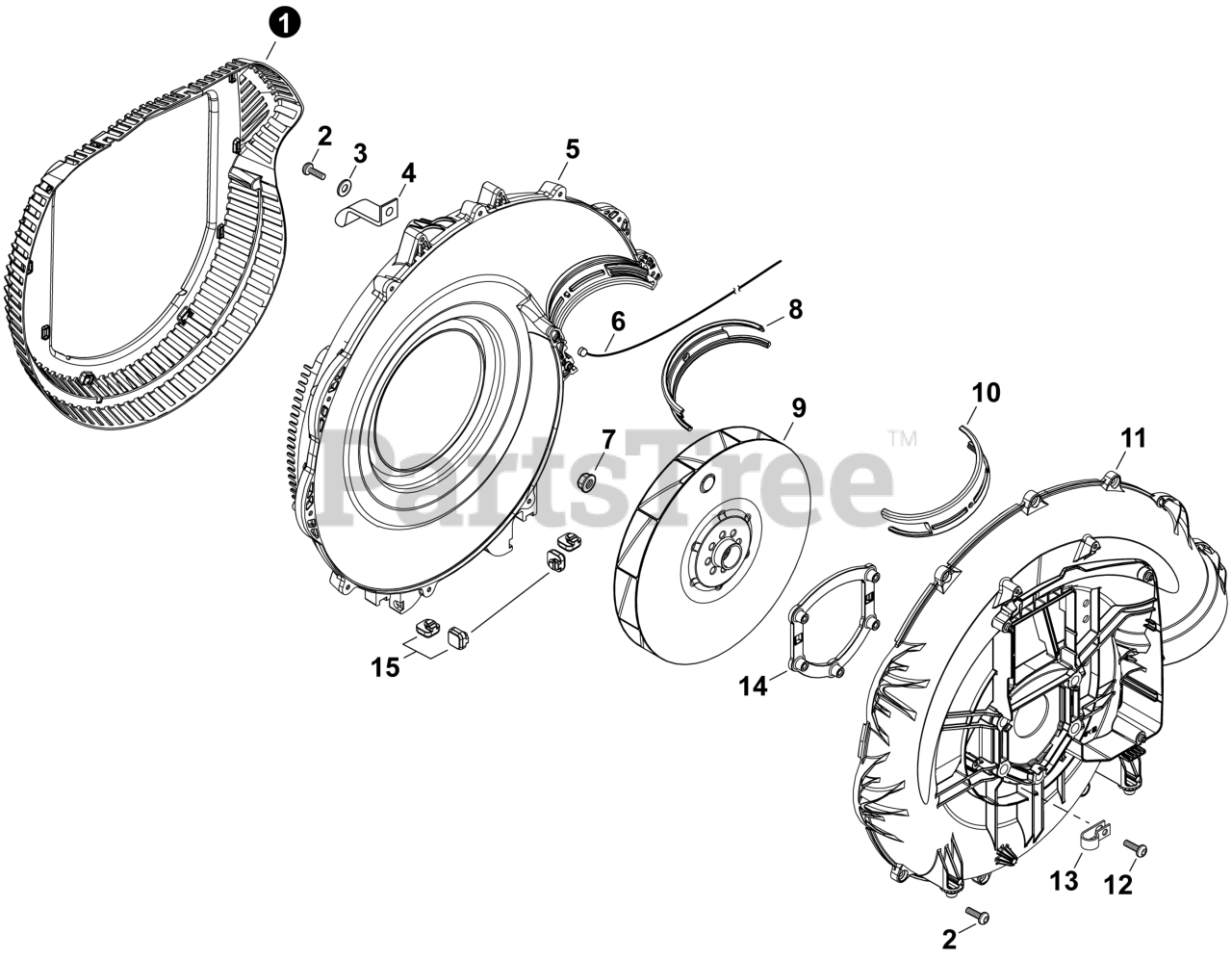 1
2
3
4
5
6
8
7
9
10
11
PartsTree™
15
14
13
12
2