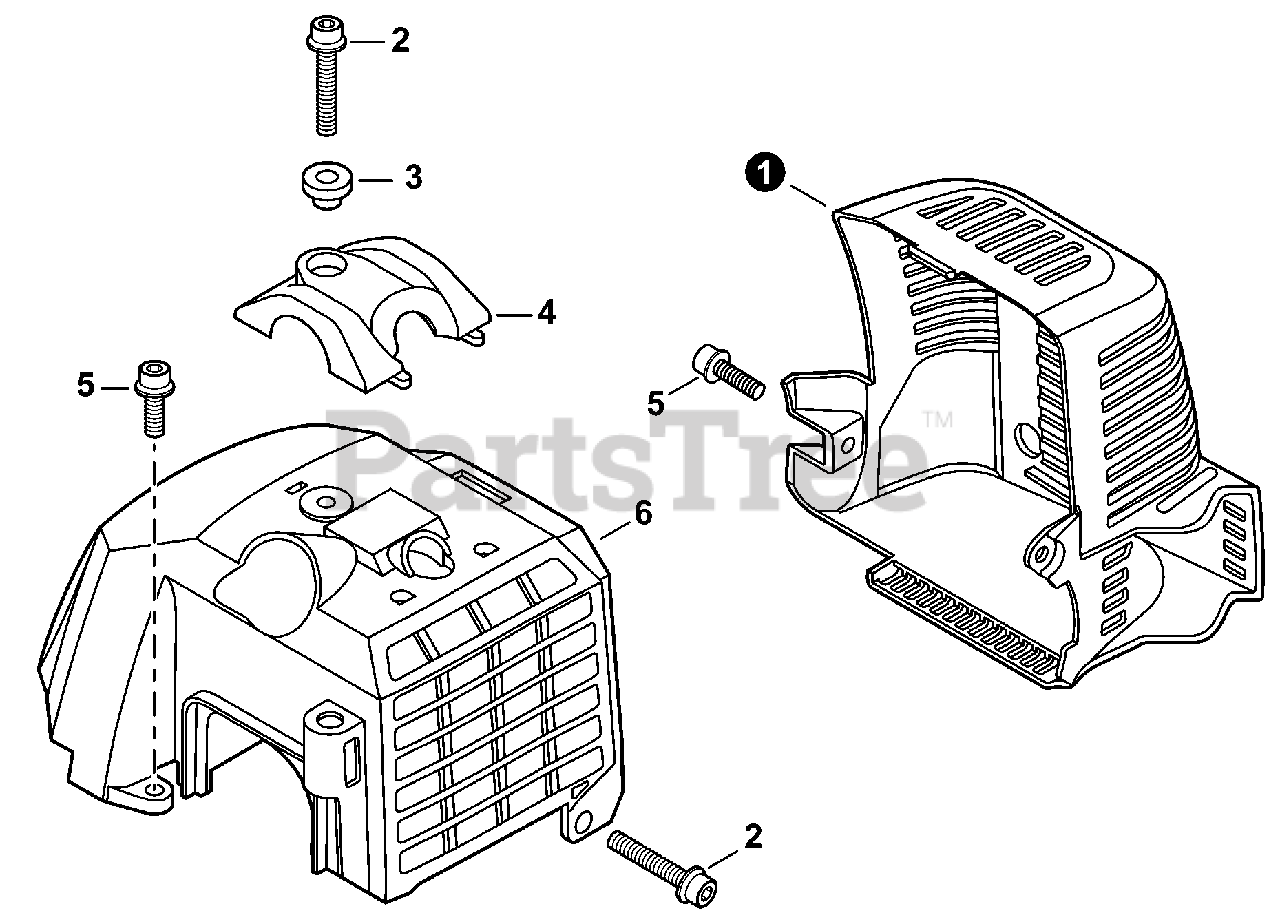 2
3
1
4
5
5
PartsTree™
6
2