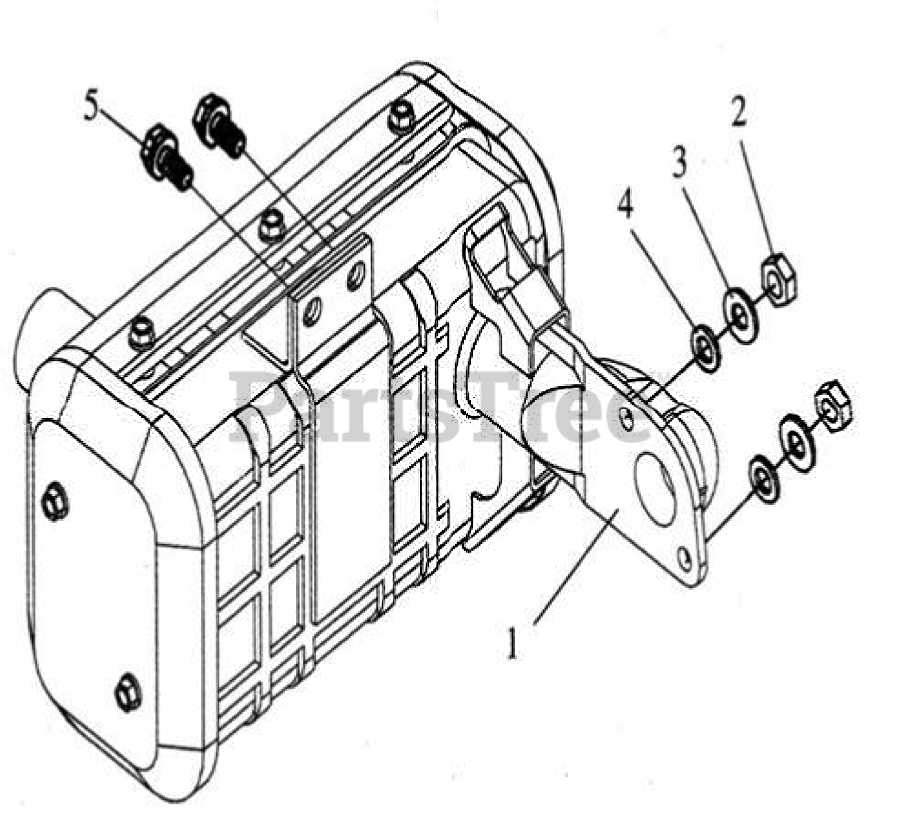 5
2
3
4
PartsTree
1