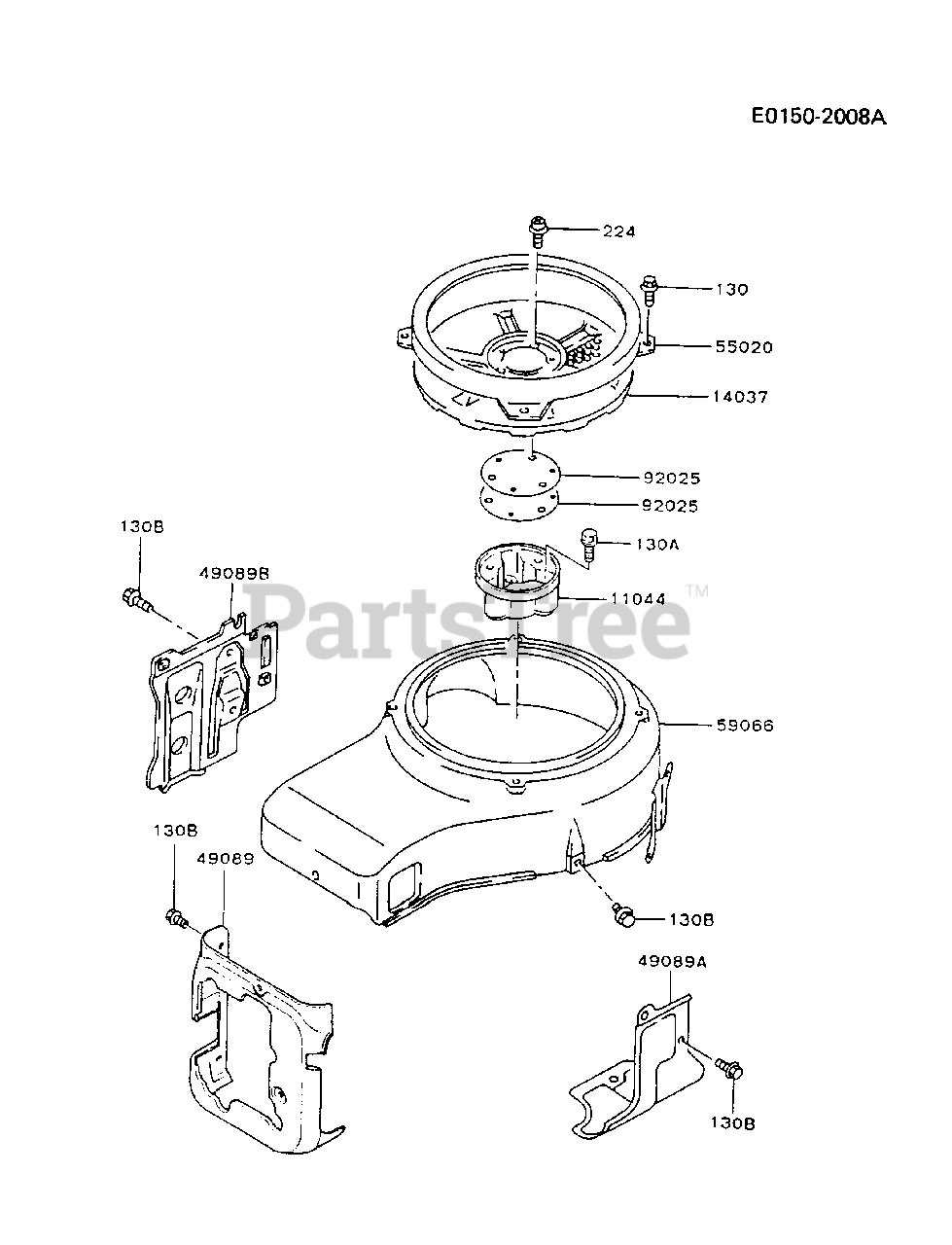 E0150-2008A

224

130

55020

14037

92025

92025

130B

49089B

130A

11044

PartsTree™

59066

130B

49089

130B

49089A

130B