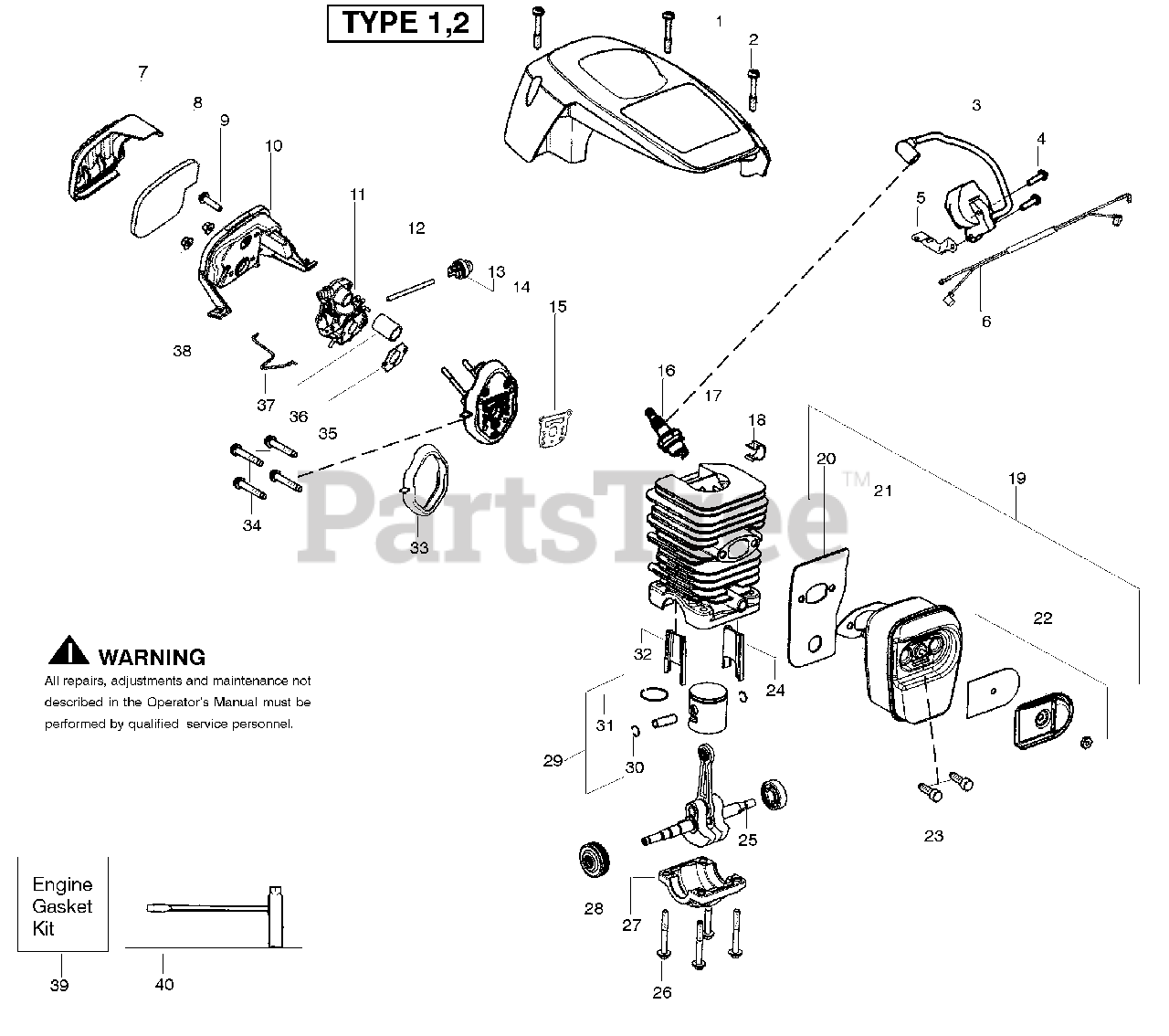 TYPE 1,2

1
2
3
4
5
6
7
8
9
10
11
12
13
14
15
16
17
18
19
20
21
22
23
24
25
26
27
28
29
30
31
32
33
34
35
36
37
38

PartsTree™

WARNING
All repairs, adjustments and maintenance not described in the Operator's Manual must be performed by qualified service personnel.

Engine Gasket Kit

39
40