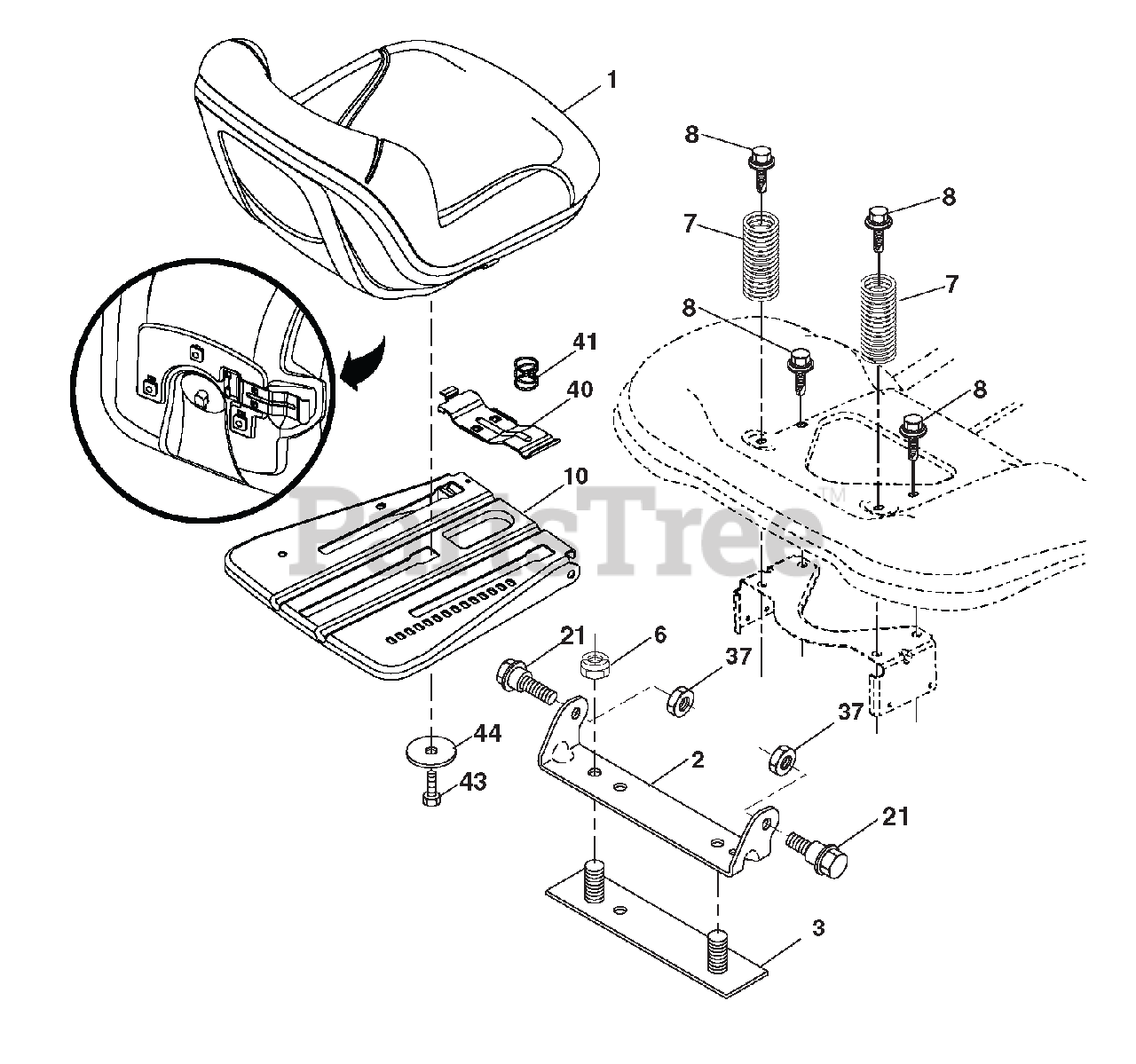 1
8
8
7
7
8
8
41
40
10
PartsTree™
21
6
37
37
44
43
2
21
3