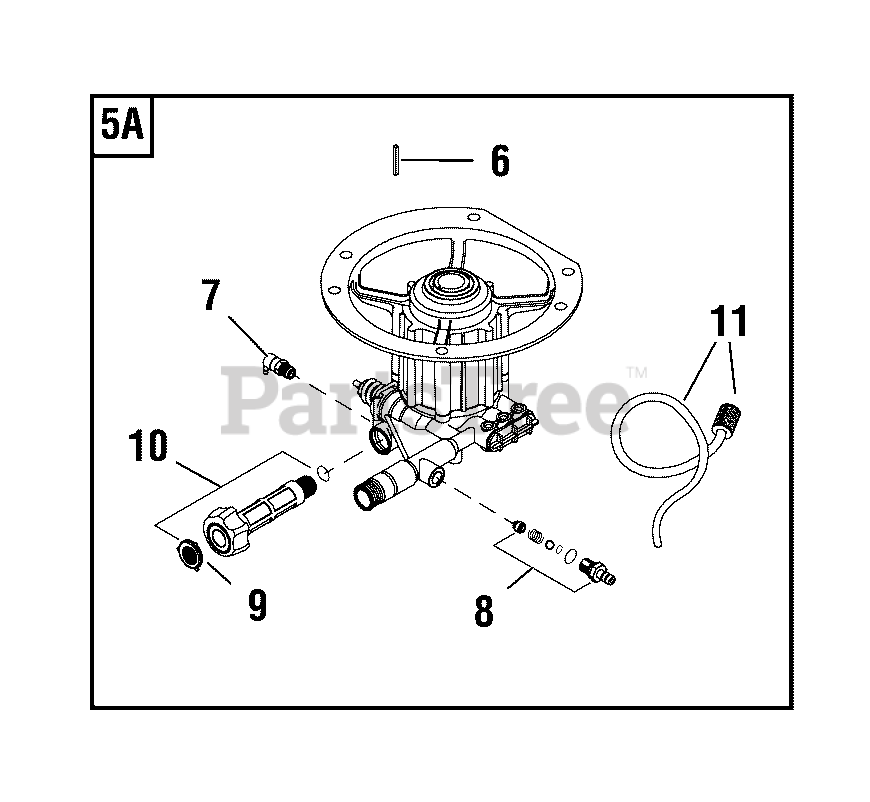 5A

6

7

11

PartsTree™

10

9

8