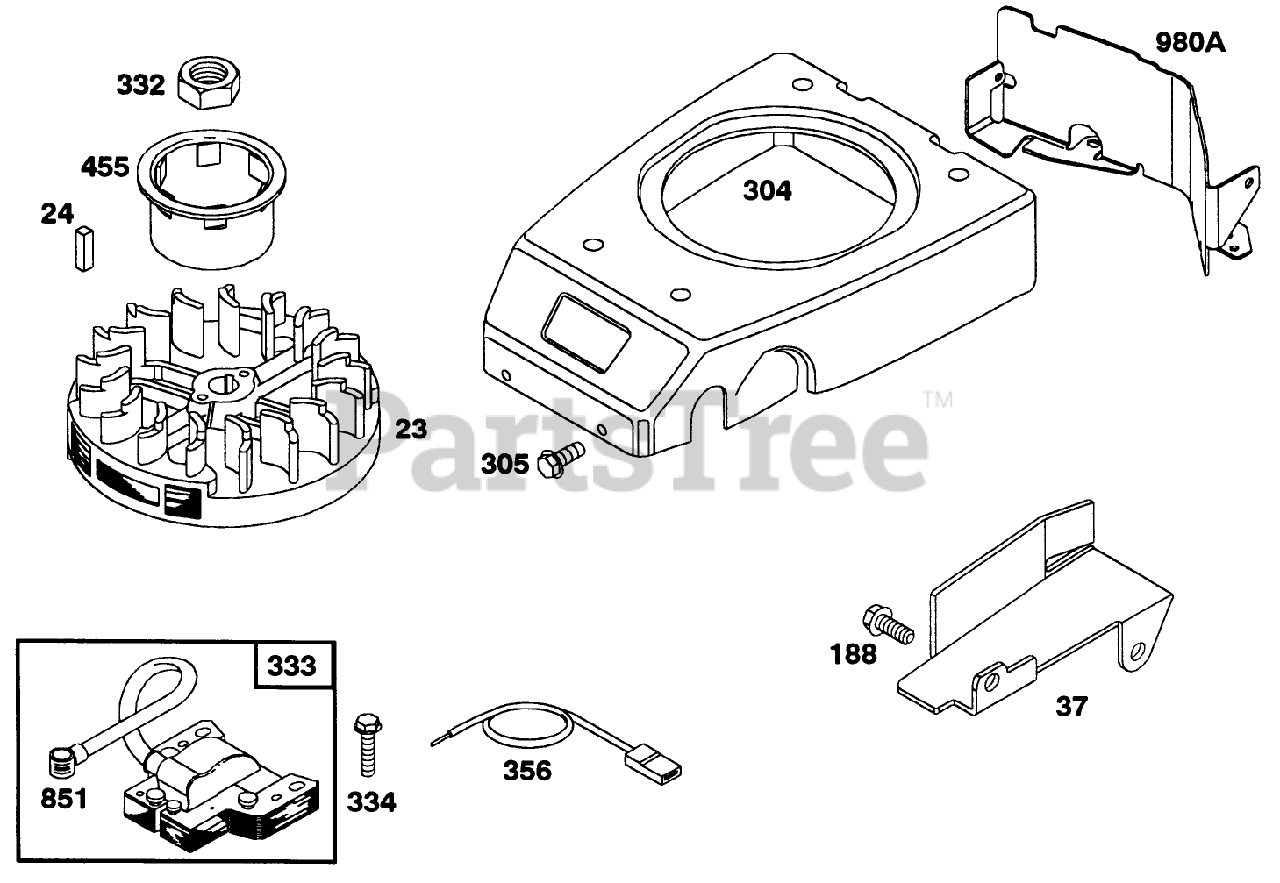 332
455
24
23
304
980A
305
PartsTree™
188
37
333
851
334
356