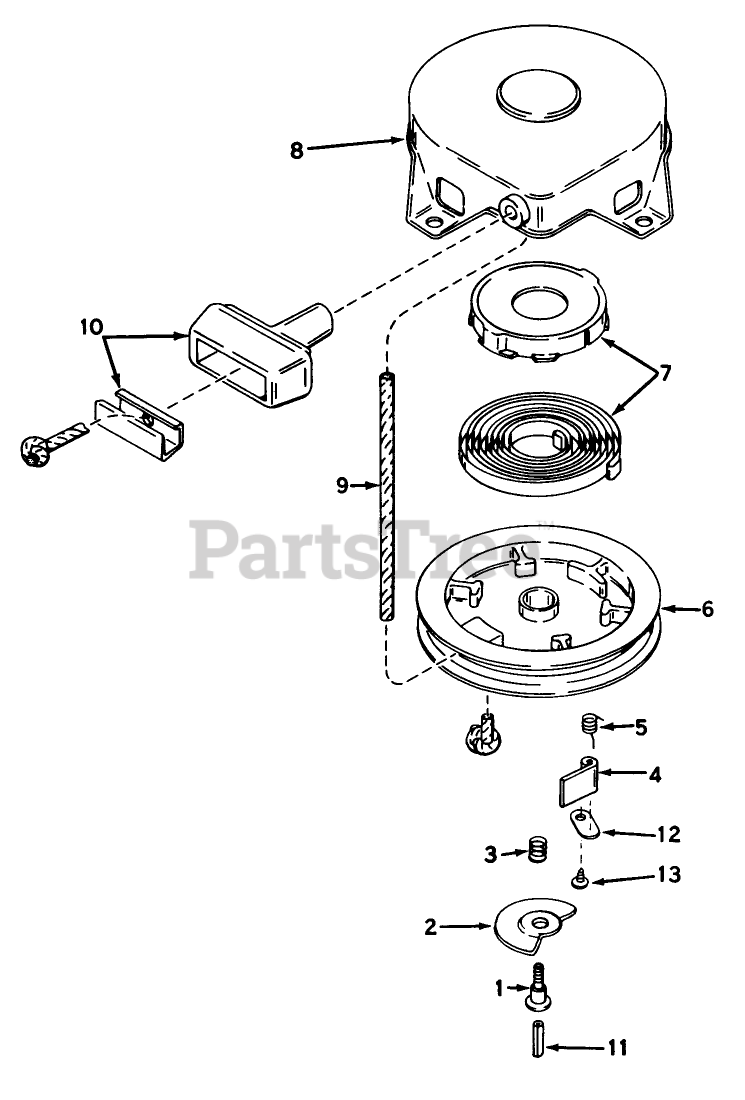 8
10
7
9
PartsTree
6
5
4
12
3
13
2
1
11