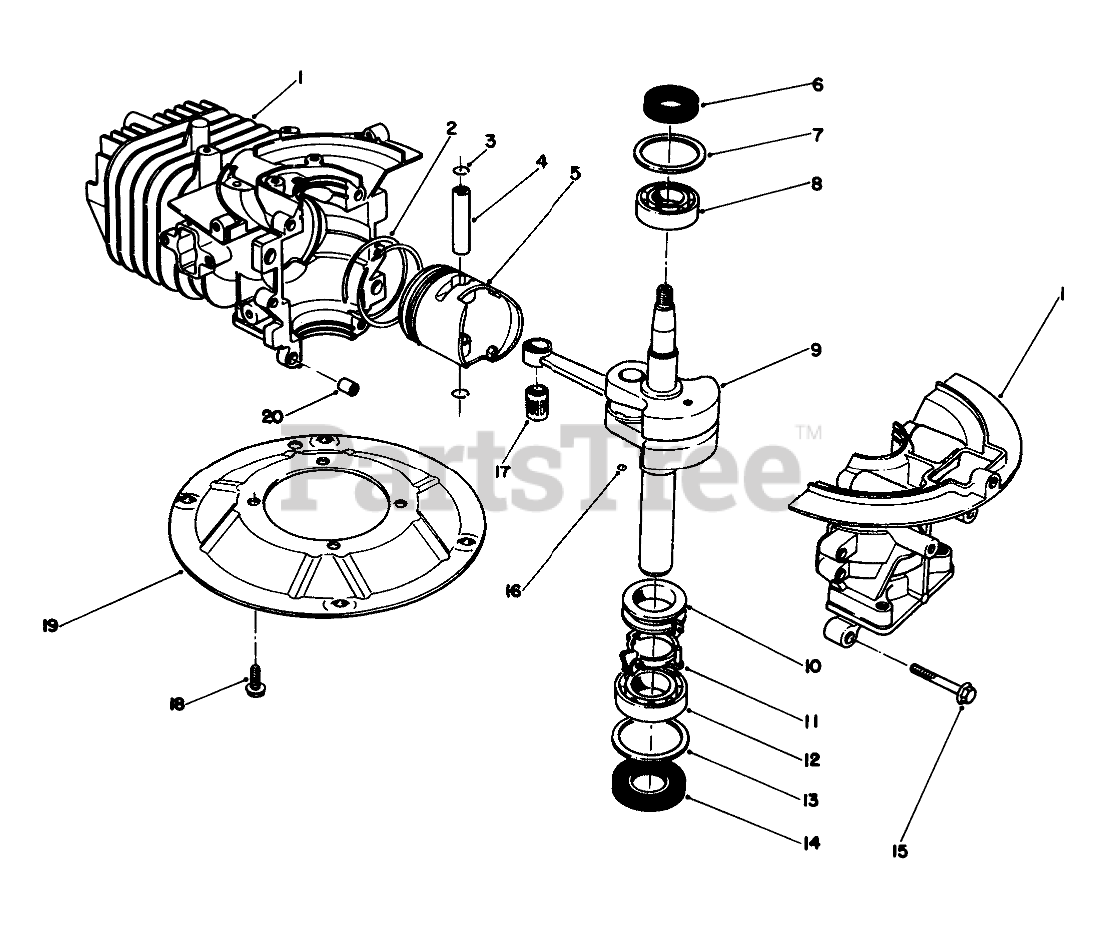 1
2
3
4
5
6
7
8
9
1
20
17
PartsTree™
16
19
18
10
11
12
13
14
15