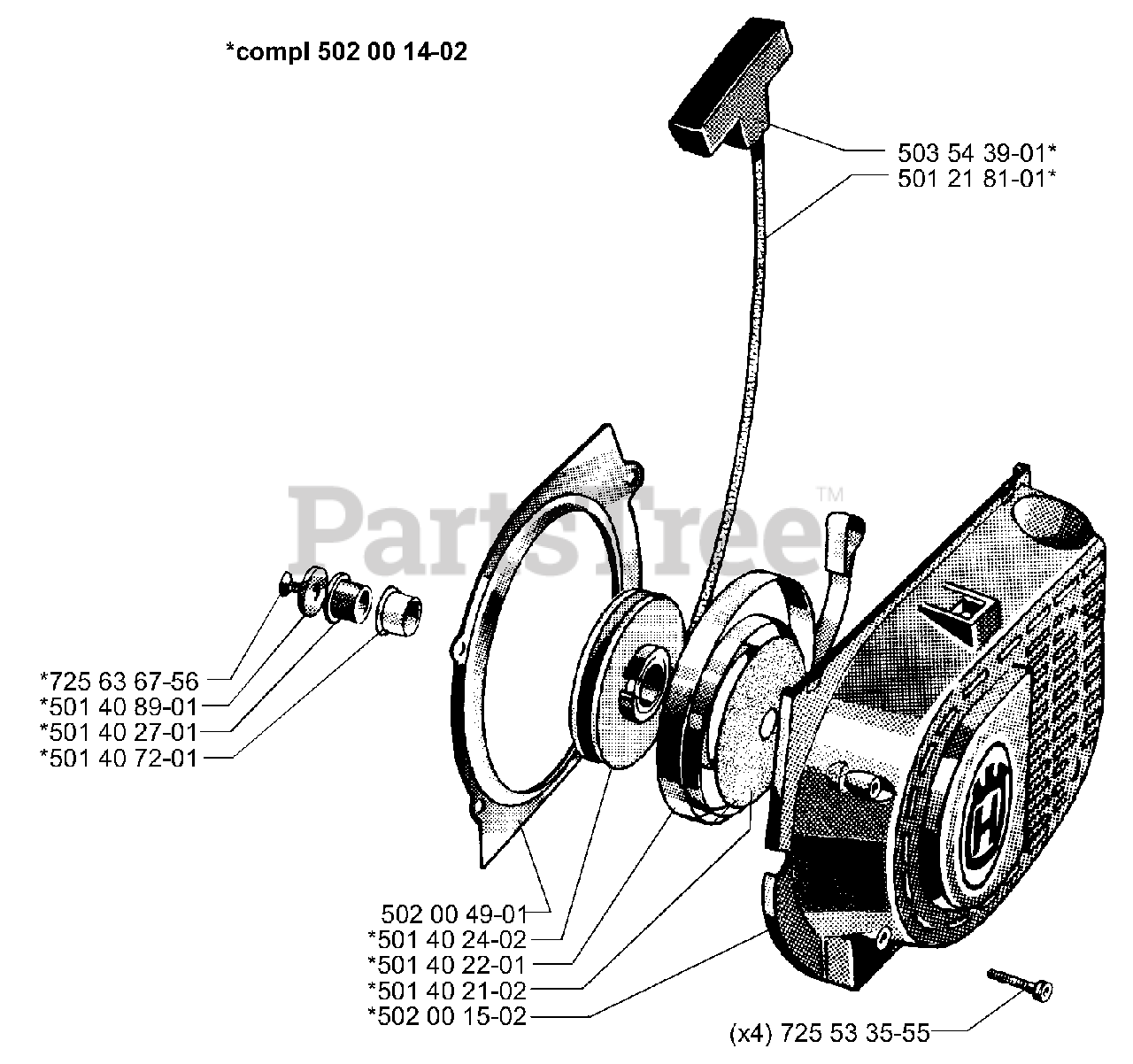 *compl 502 00 14-02

503 54 39-01*
501 21 81-01*

PartsTree™

*725 63 67-56
*501 40 89-01
*501 40 27-01
*501 40 72-01

502 00 49-01
*501 40 24-02
*501 40 22-01
*501 40 21-02
*502 00 15-02

(x4) 725 53 35-55