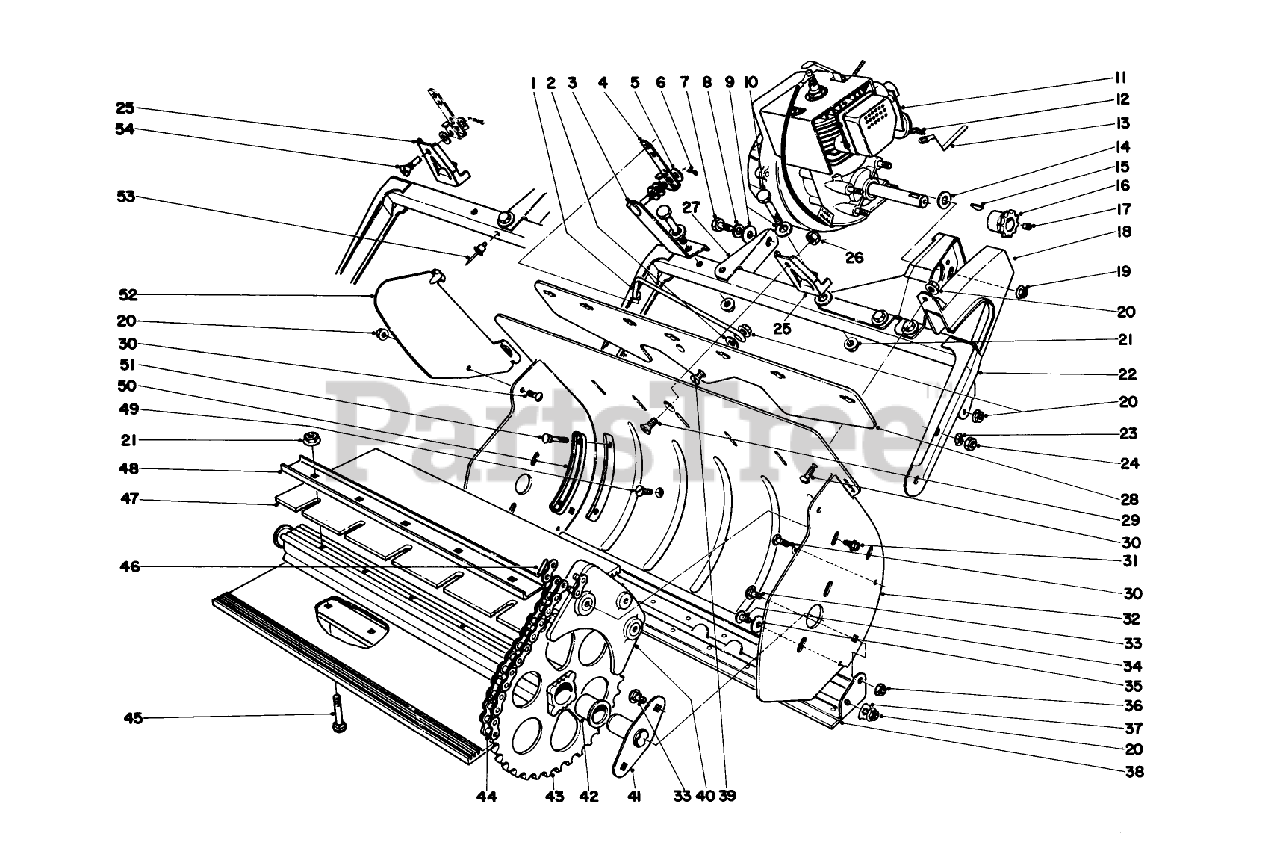 1 2 3 4 5 6 7 8 9 10 11 12 13 14 15 16 17 18 19 20 21 22 20 23 24 28 29 30 31 30 32 33 34 35 36 37 20 38

25 54 53 52 20 30 51 50 49 21 48 47 46 45

27 26 25

44 43 42 41 33 40 39

PartsTree