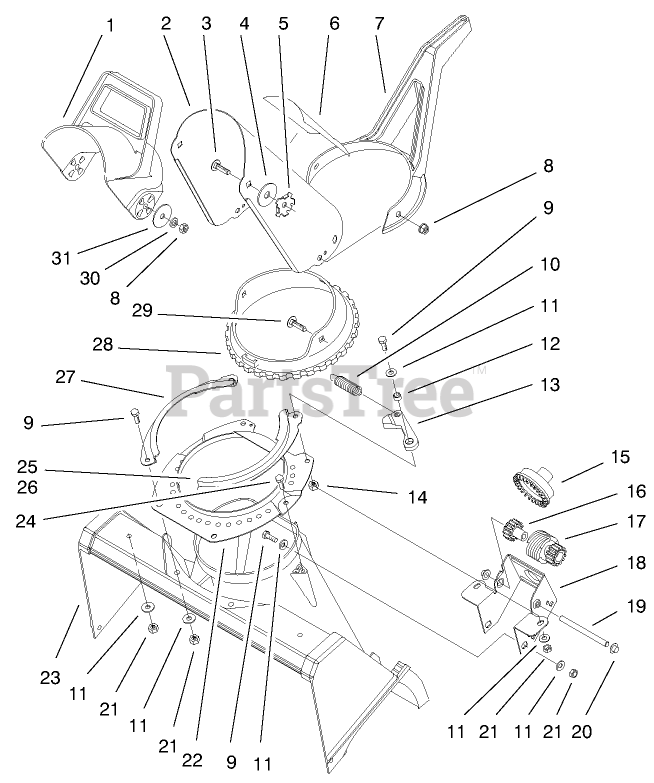 1 2 3 4 5 6 7
8
9
10
11
12
13
31
30
8
29
28
27
9
25
26
24
14
15
16
17
18
19
23
11
21
11
21
22
9
11
11
21
11
21
20
PartsTree™