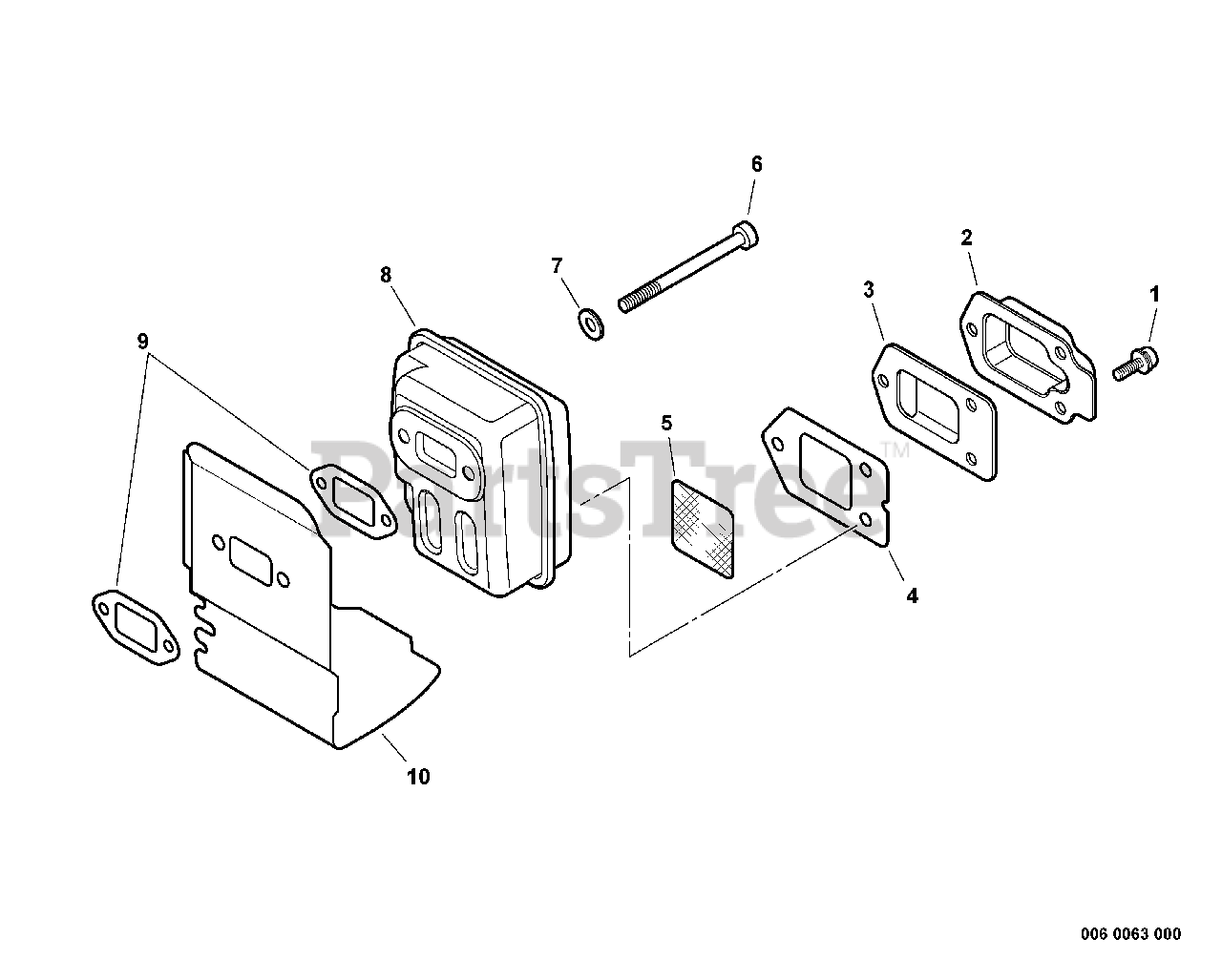 6
2
7
8
3
1
9
5
PartsTree™
4
10
006 0063 000